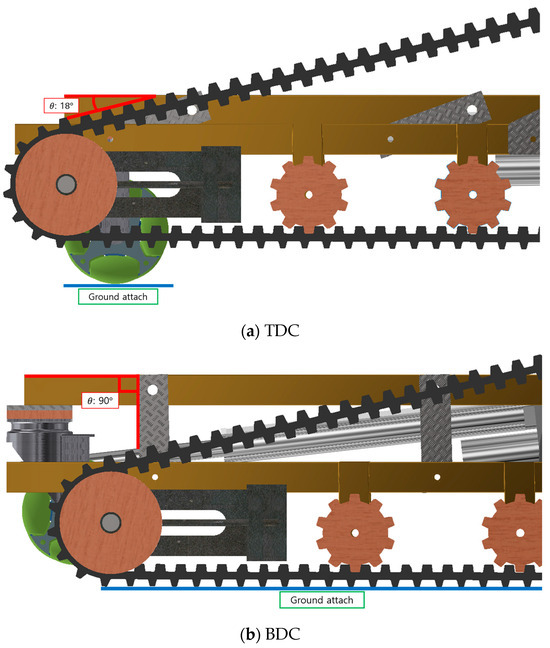 $\theta$: 18°

Ground attach

(a) TDC

$\theta$: 90°

Ground attach

(b) BDC