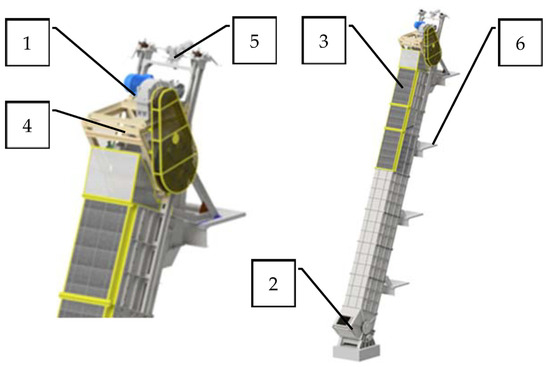 1
5
4
3
6
2