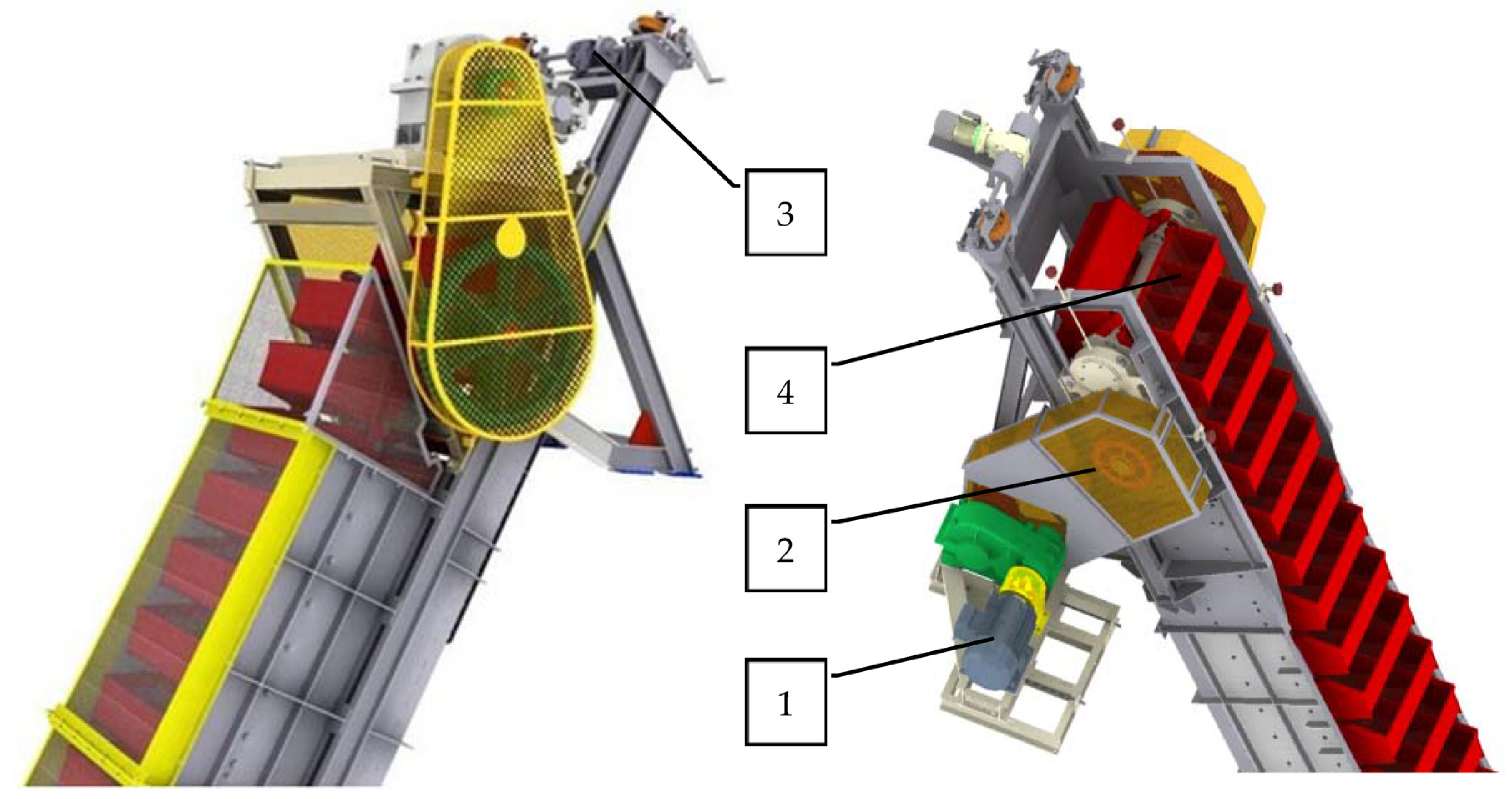 3

4

2

1