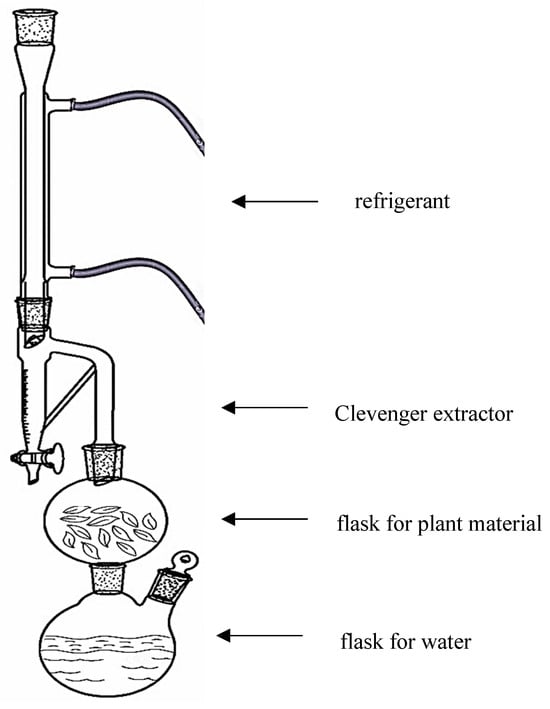 refrigerant

Clevenger extractor

flask for plant material

flask for water