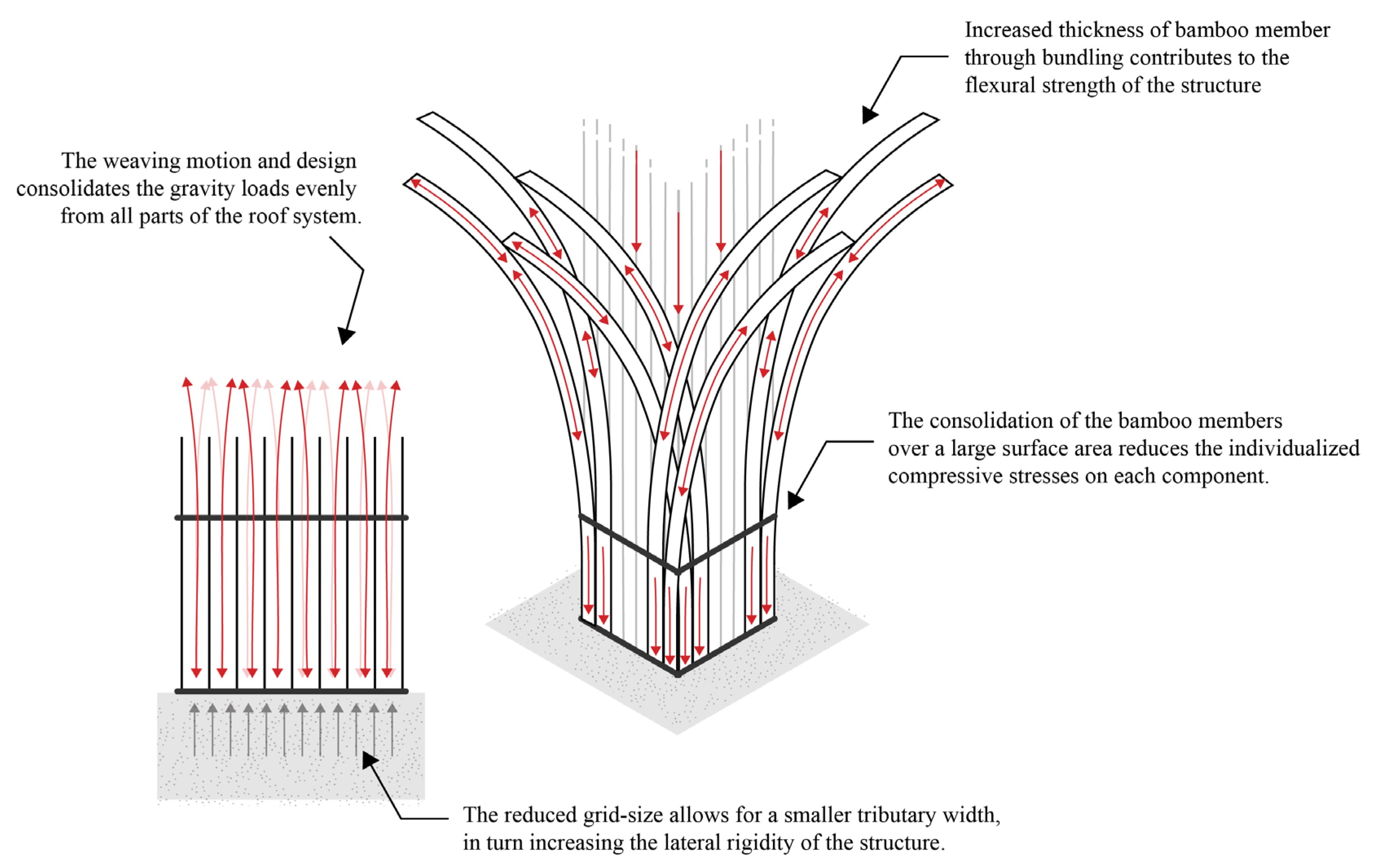 Increased thickness of bamboo member through bundling contributes to the flexural strength of the structure

The weaving motion and design consolidates the gravity loads evenly from all parts of the roof system.

The consolidation of the bamboo members over a large surface area reduces the individualized compressive stresses on each component.

The reduced grid-size allows for a smaller tributary width, in turn increasing the lateral rigidity of the structure.