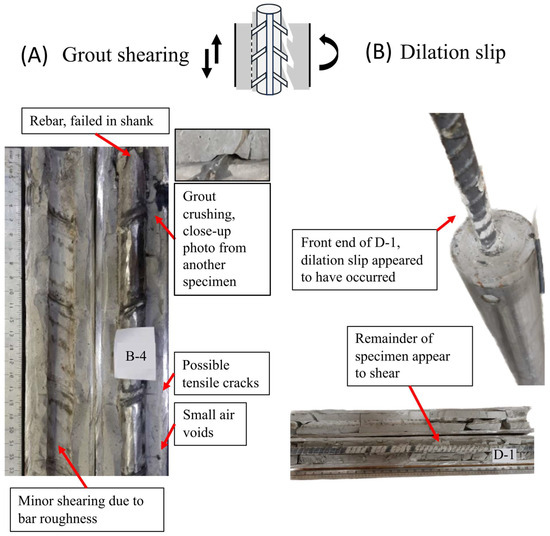 (A) Grout shearing

(B) Dilation slip

Rebar, failed in shank

Grout crushing, close-up photo from another specimen

B-4

Possible tensile cracks

Small air voids

Minor shearing due to bar roughness

Front end of D-1, dilation slip appeared to have occurred

Remainder of specimen appear to shear

D-1