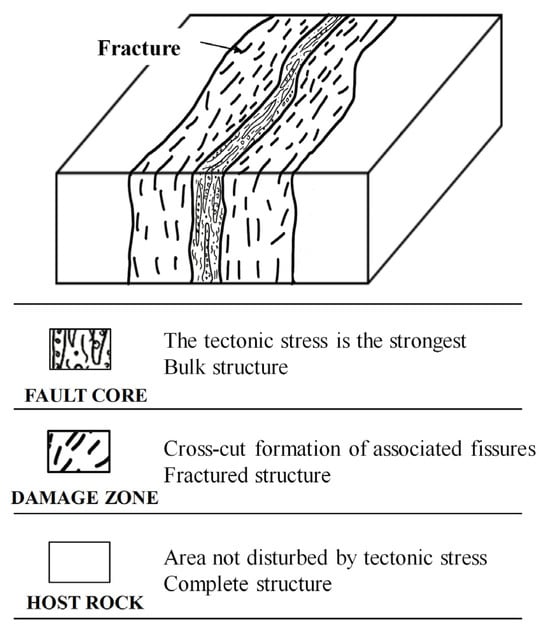 Fracture

FAULT CORE
The tectonic stress is the strongest
Bulk structure

DAMAGE ZONE
Cross-cut formation of associated fissures
Fractured structure

HOST ROCK
Area not disturbed by tectonic stress
Complete structure