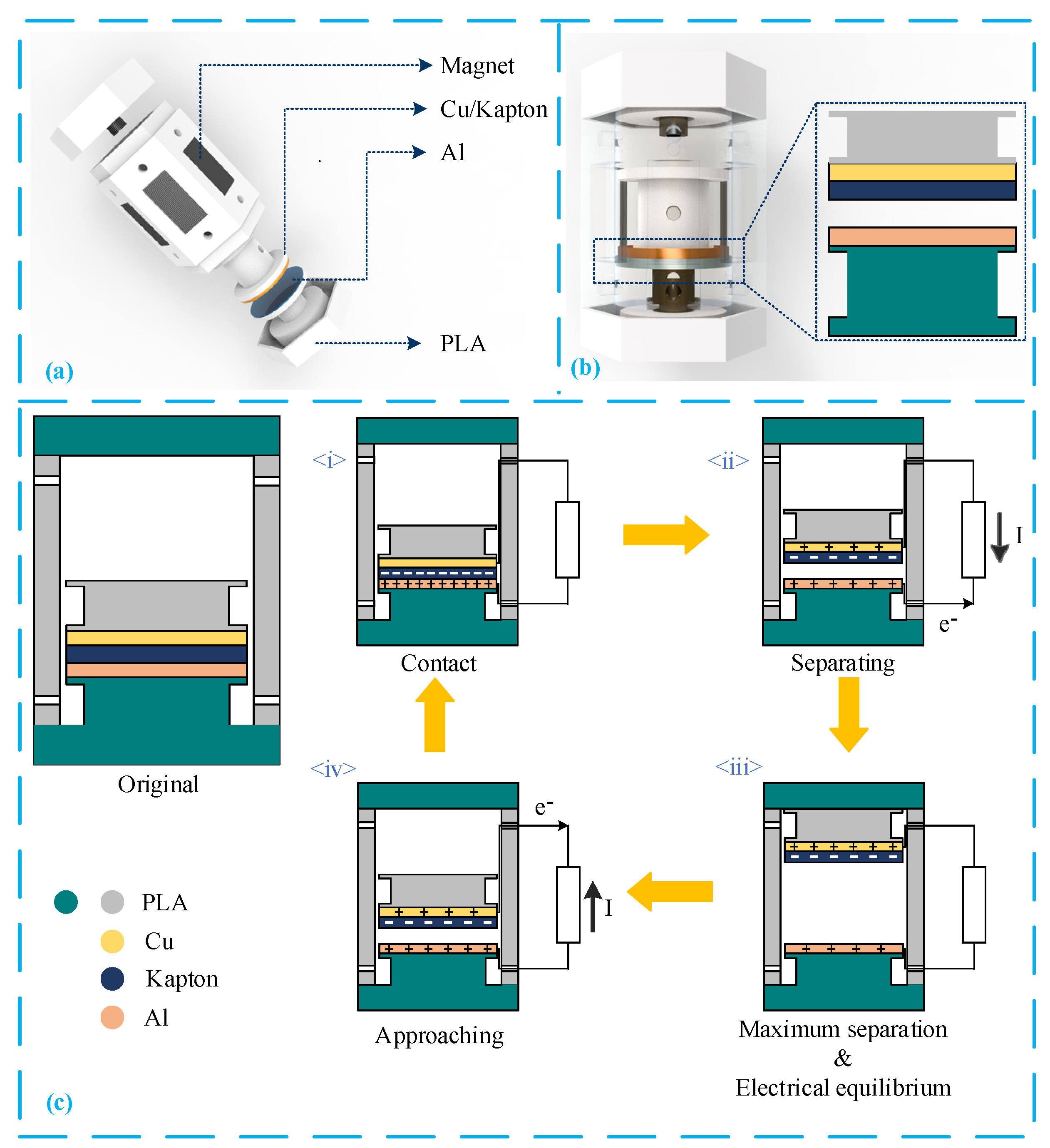 Magnet
Cu/Kapton
Al
PLA
(a)
(b)

Original

<i>
Contact

<ii>
I
$e^-$
Separating

<iii>
Maximum separation
&
Electrical equilibrium

<iv>
$e^-$
I
Approaching

PLA
Cu
Kapton
Al

(c)