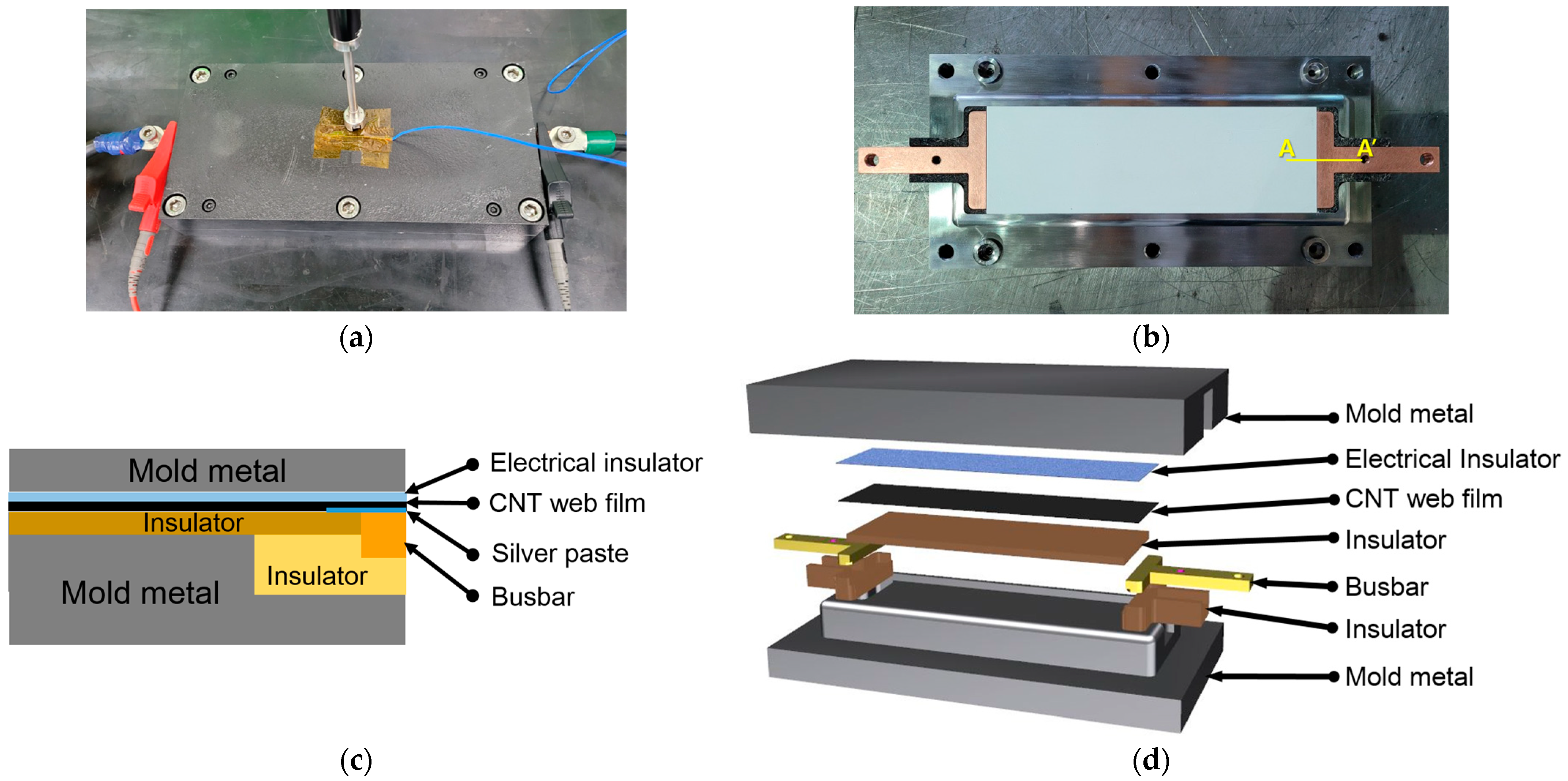 (a)

A A'

(b)

Mold metal

Insulator

Insulator

Mold metal

Electrical insulator

CNT web film

Silver paste

Busbar

(c)

Mold metal

Electrical Insulator

CNT web film

Insulator

Busbar

Insulator

Mold metal

(d)