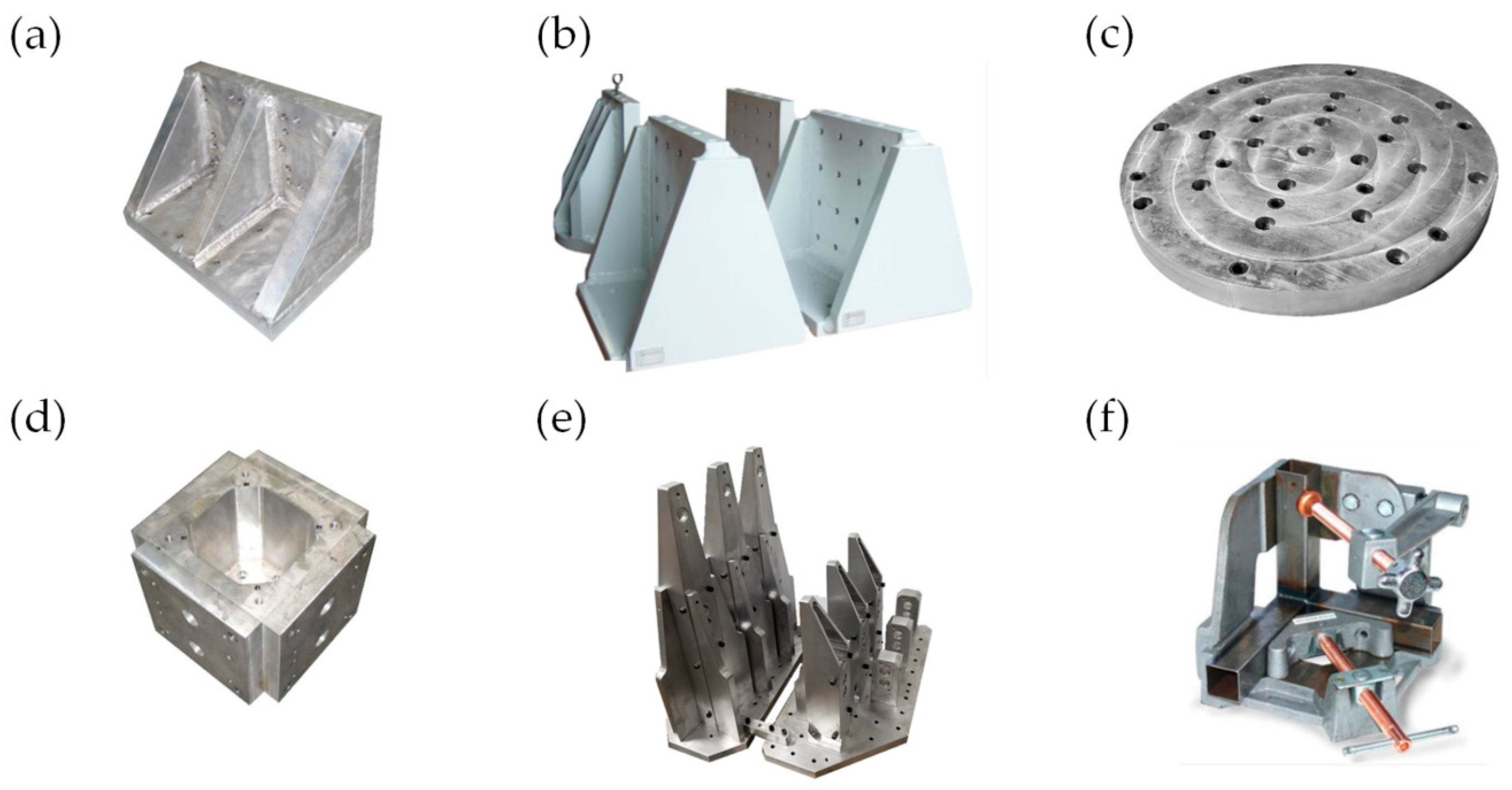 (a)

(b)

(c)

(d)

(e)

(f)