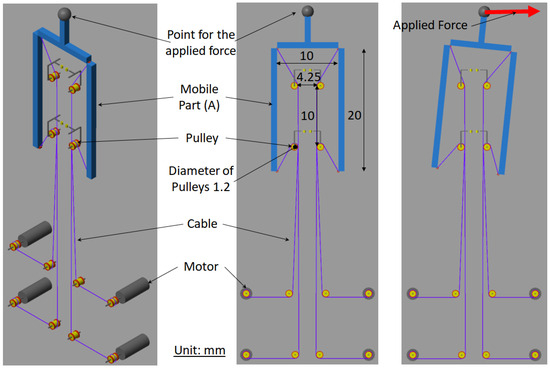 Point for the applied force

Mobile Part (A)

Pulley

Diameter of Pulleys 1.2

Cable

Motor

Unit: mm

10

4.25

10

20

Applied Force