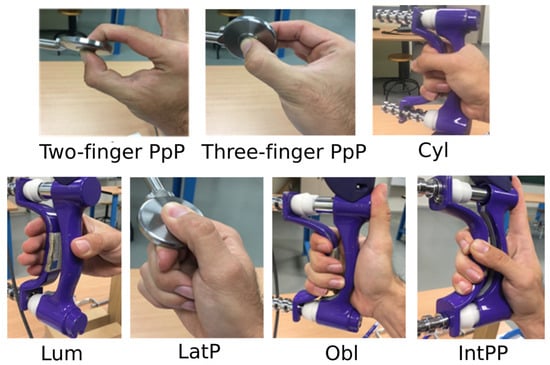 Two-finger PpP
Three-finger PpP
Cyl

Lum
LatP
Obl
IntPP