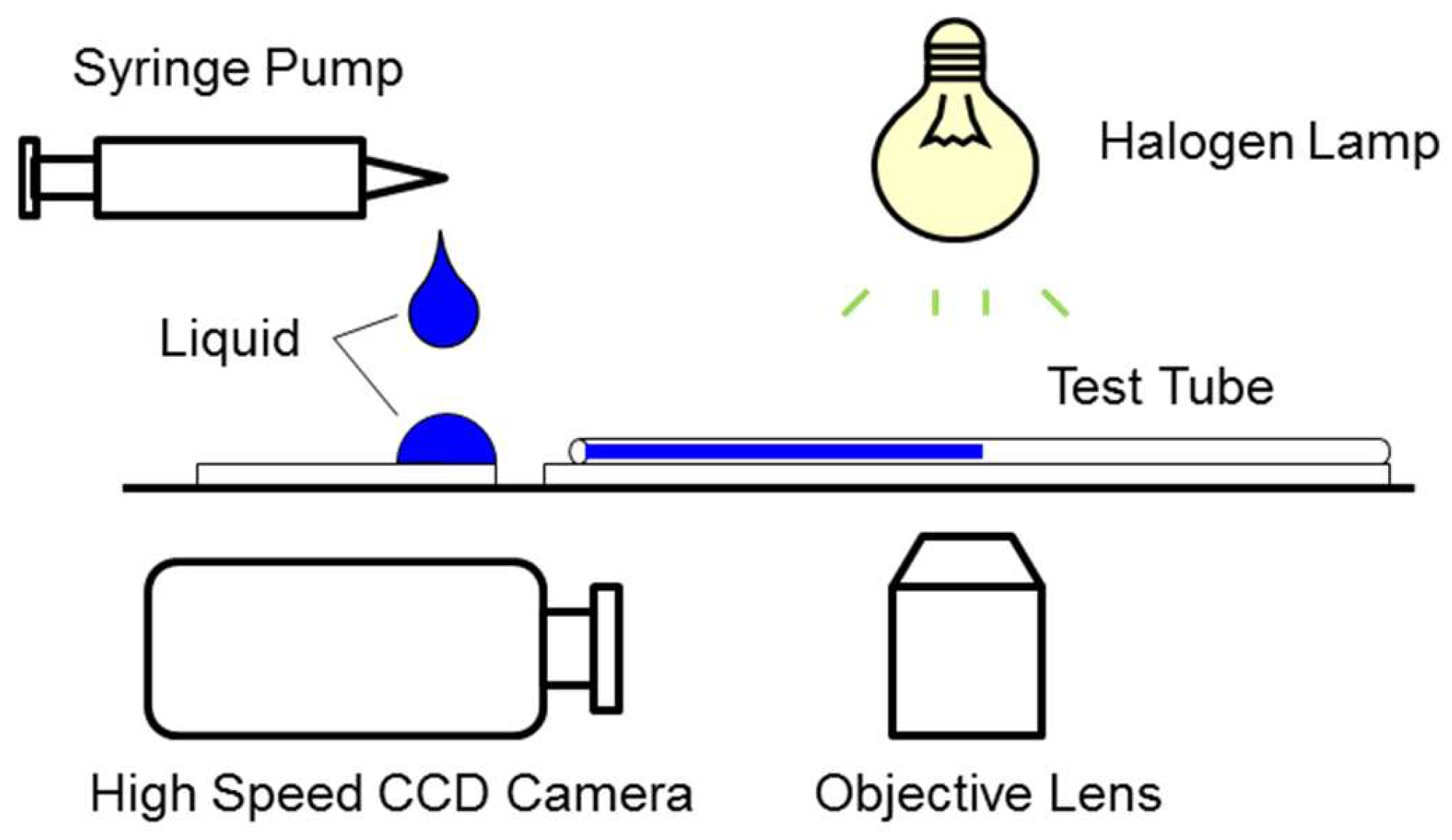 Syringe Pump

Halogen Lamp

Liquid

Test Tube

High Speed CCD Camera

Objective Lens