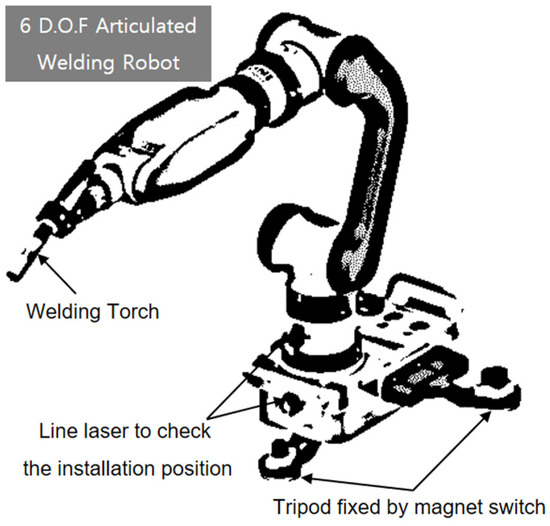 6 D.O.F Articulated Welding Robot

Welding Torch

Line laser to check the installation position

Tripod fixed by magnet switch