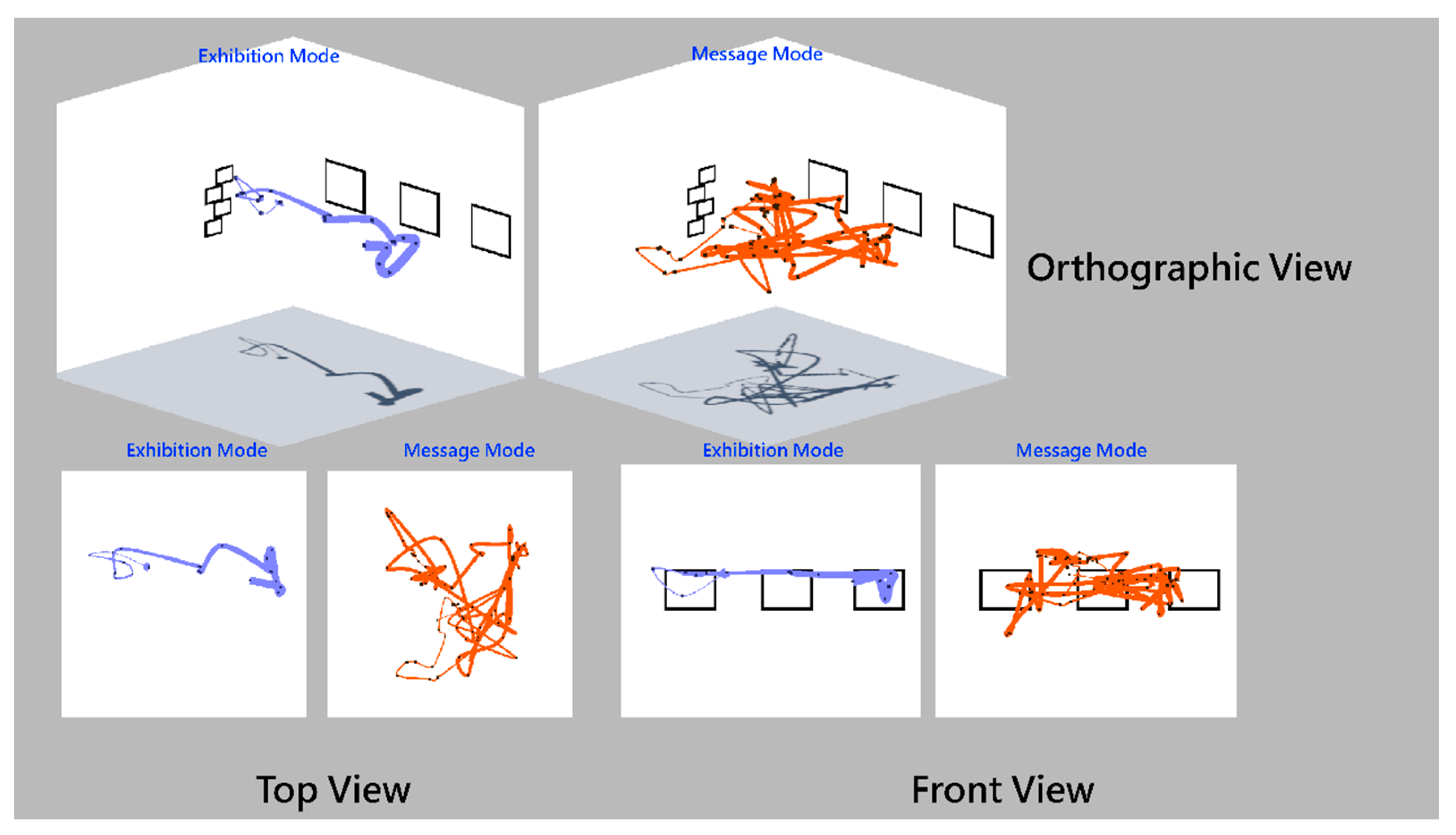 Exhibition Mode

Message Mode

Orthographic View

Exhibition Mode

Message Mode

Exhibition Mode

Message Mode

Top View

Front View