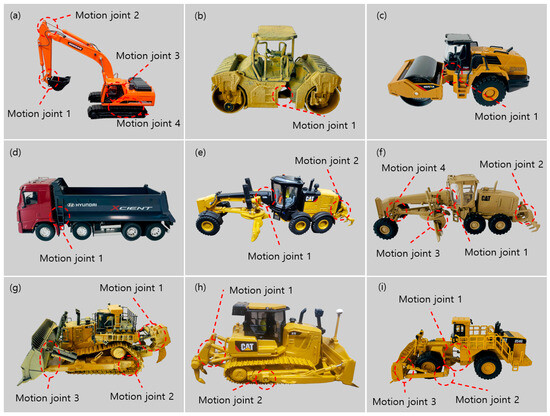 (a)
Motion joint 2
Motion joint 3
Motion joint 1
Motion joint 4

(b)
Motion joint 1

(c)
Motion joint 1

(d)
HYUNDAI XCIENT
Motion joint 1

(e)
Motion joint 2
CAT
Motion joint 1

(f)
Motion joint 4
Motion joint 2
CAT
Motion joint 3
Motion joint 1

(g)
Motion joint 1
Motion joint 3
Motion joint 2

(h)
Motion joint 1
CAT
Motion joint 2

(i)
Motion joint 1
Motion joint 3
Motion joint 2