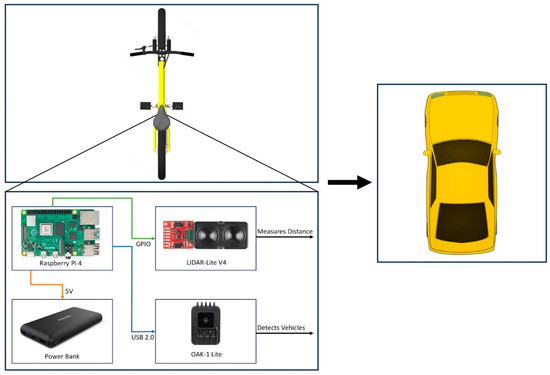 Raspberry Pi 4

GPIO

LIDAR-Lite V4

Measures Distance

5V

Power Bank

USB 2.0

OAK-1 Lite

Detects Vehicles