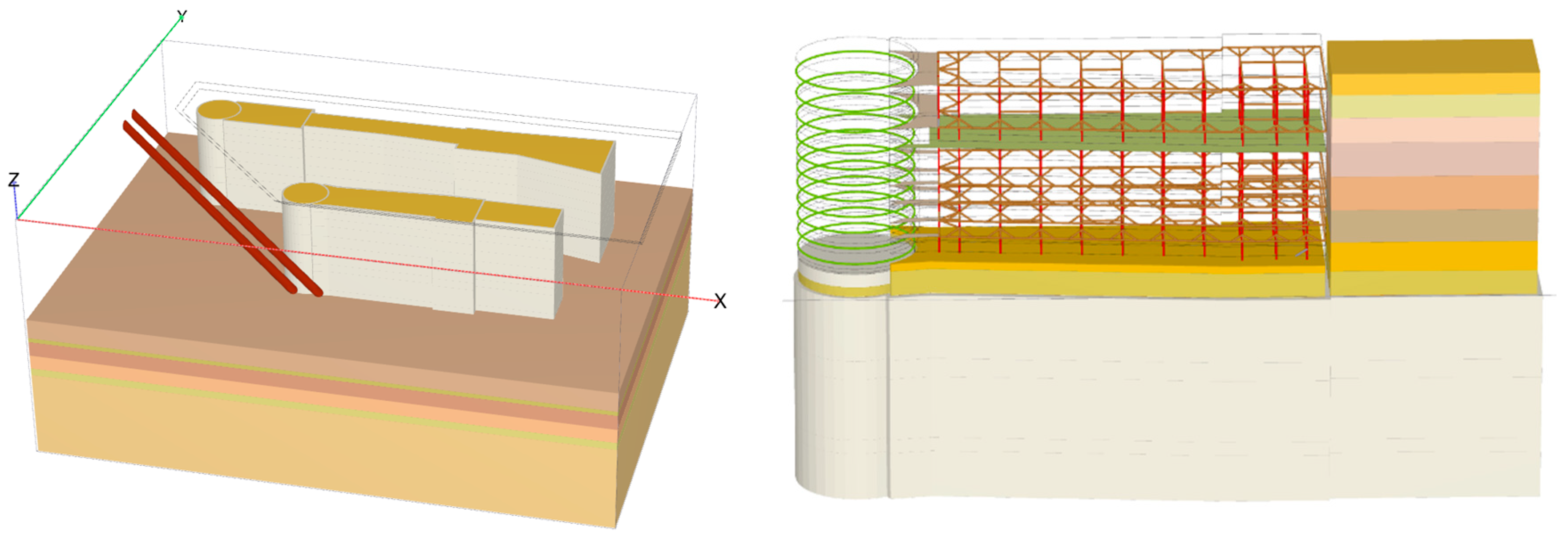 Y
Z
X