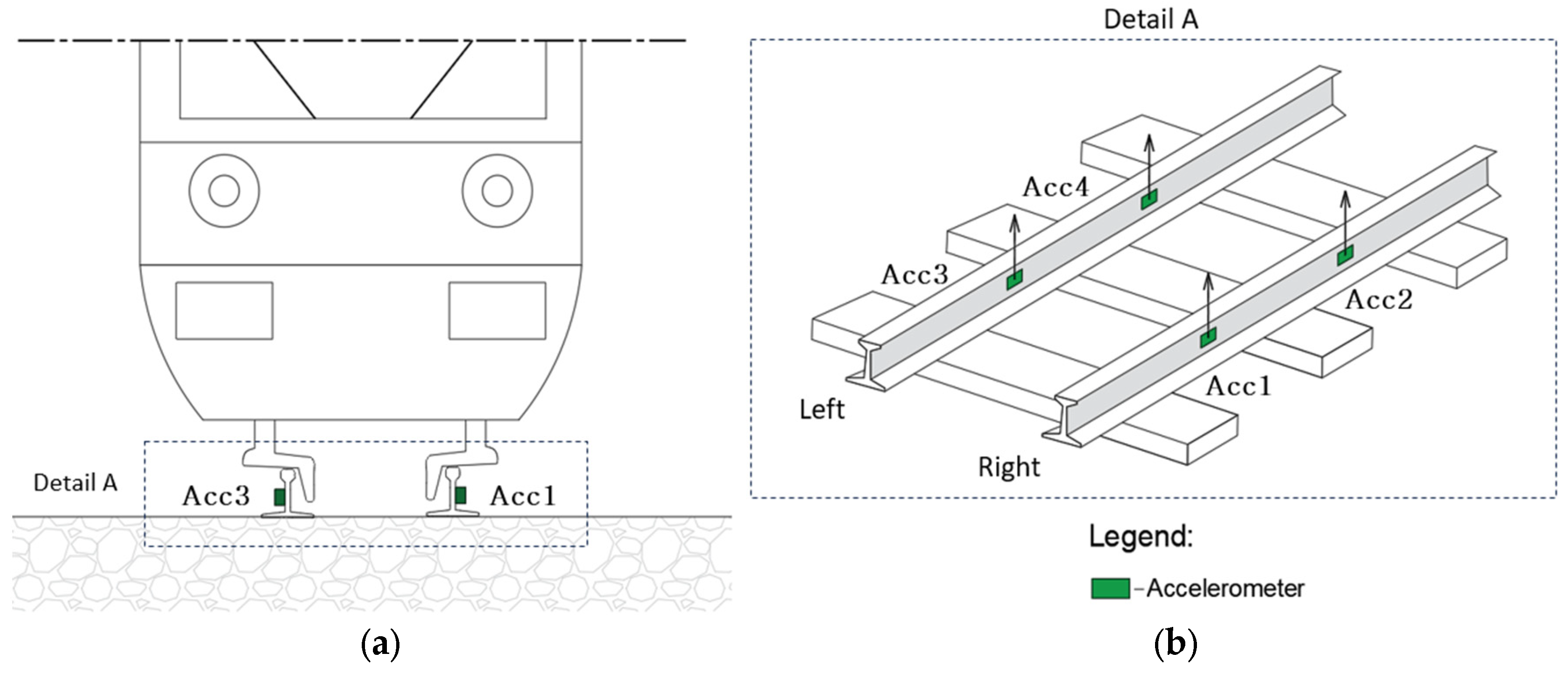 Detail A

Acc3

Acc1

(a)

Detail A

Acc4

Acc3

Acc2

Acc1

Left

Right

Legend:

–Accelerometer

(b)