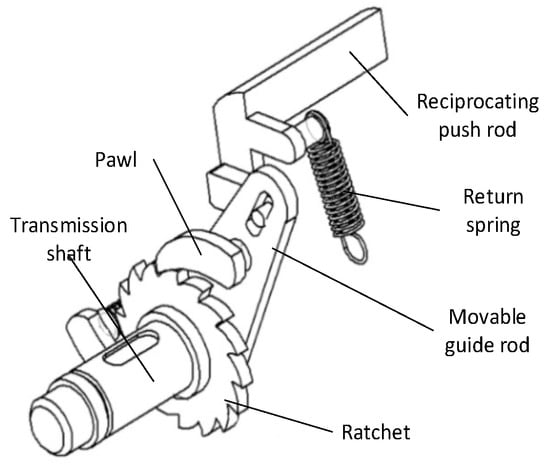 Reciprocating push rod

Pawl

Return spring

Transmission shaft

Movable guide rod

Ratchet