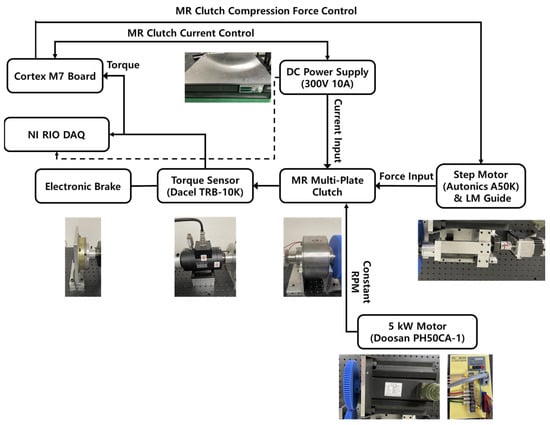 MR Clutch Compression Force Control

MR Clutch Current Control

Cortex M7 Board

Torque

DC Power Supply (300V 10A)

NI RIO DAQ

Current Input

Electronic Brake

Torque Sensor (Dacel TRB-10K)

MR Multi-Plate Clutch

Force Input

Step Motor (Autonics A50K) & LM Guide

Constant RPM

5 kW Motor (Doosan PH50CA-1)