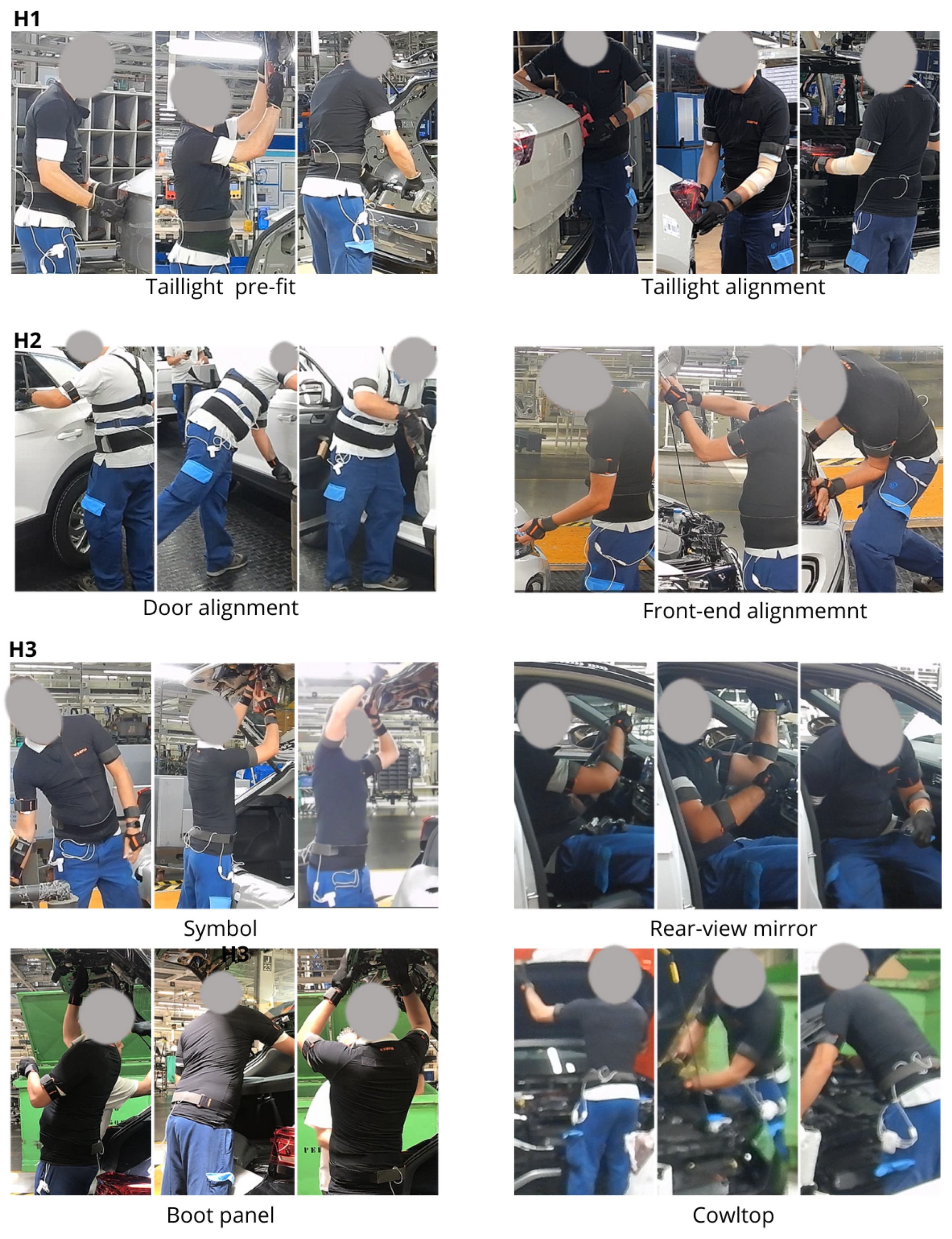 H1

Taillight pre-fit

Taillight alignment

H2

Door alignment

Front-end alignmemnt

H3

Symbol

Rear-view mirror

H3

Boot panel

Cowltop