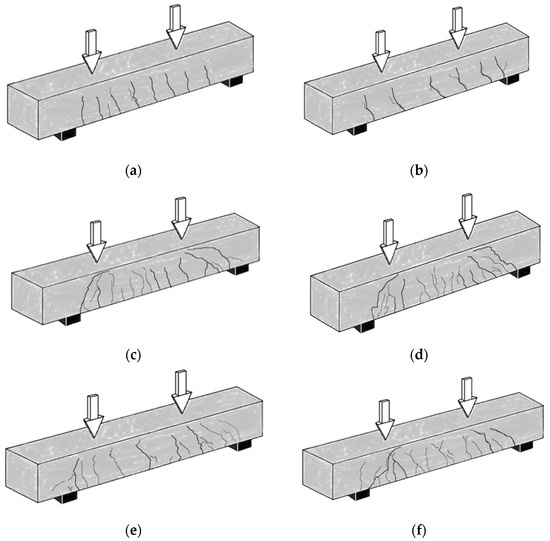 (a)

(b)

(c)

(d)

(e)

(f)