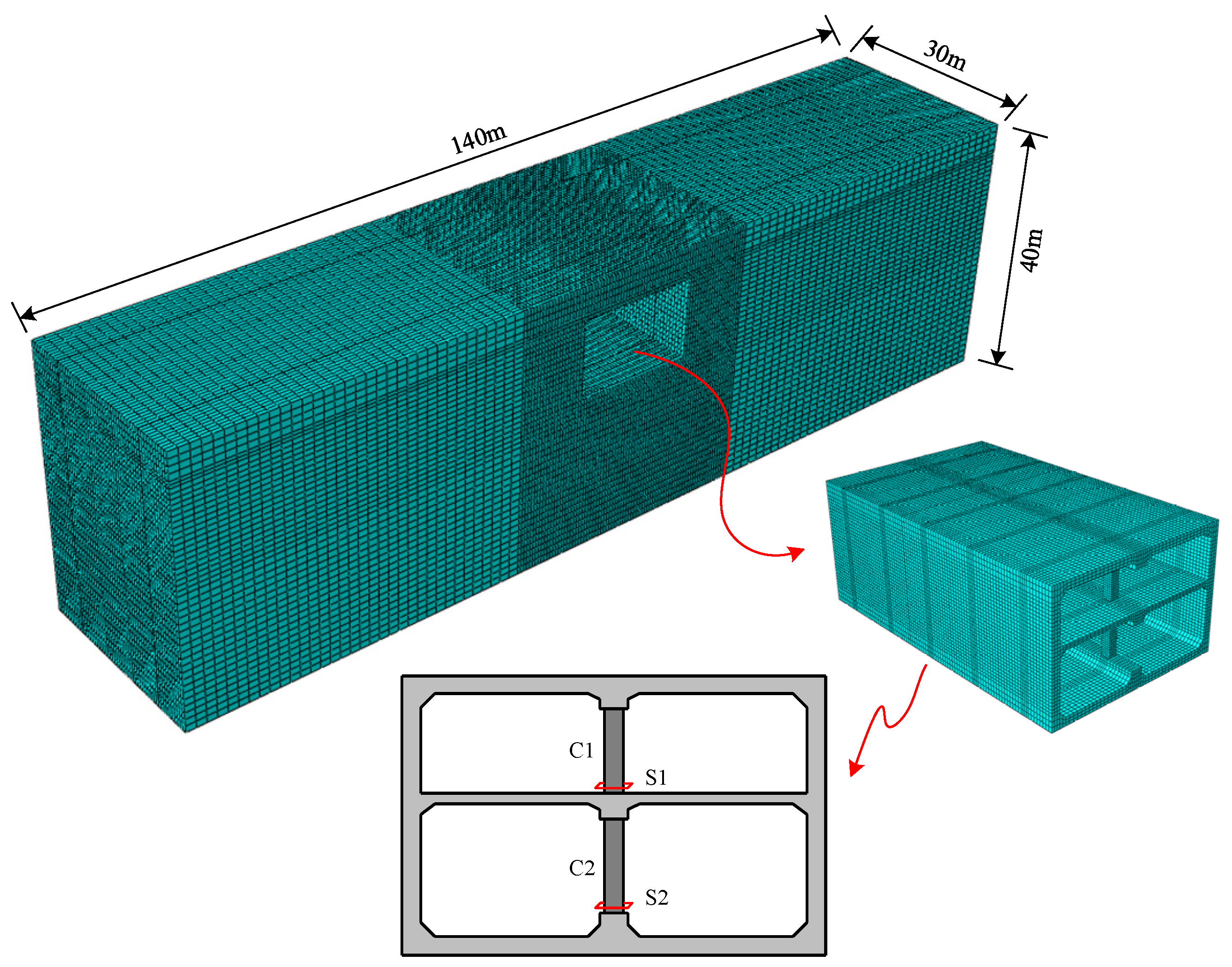 140m
30m
40m
C1
S1
C2
S2