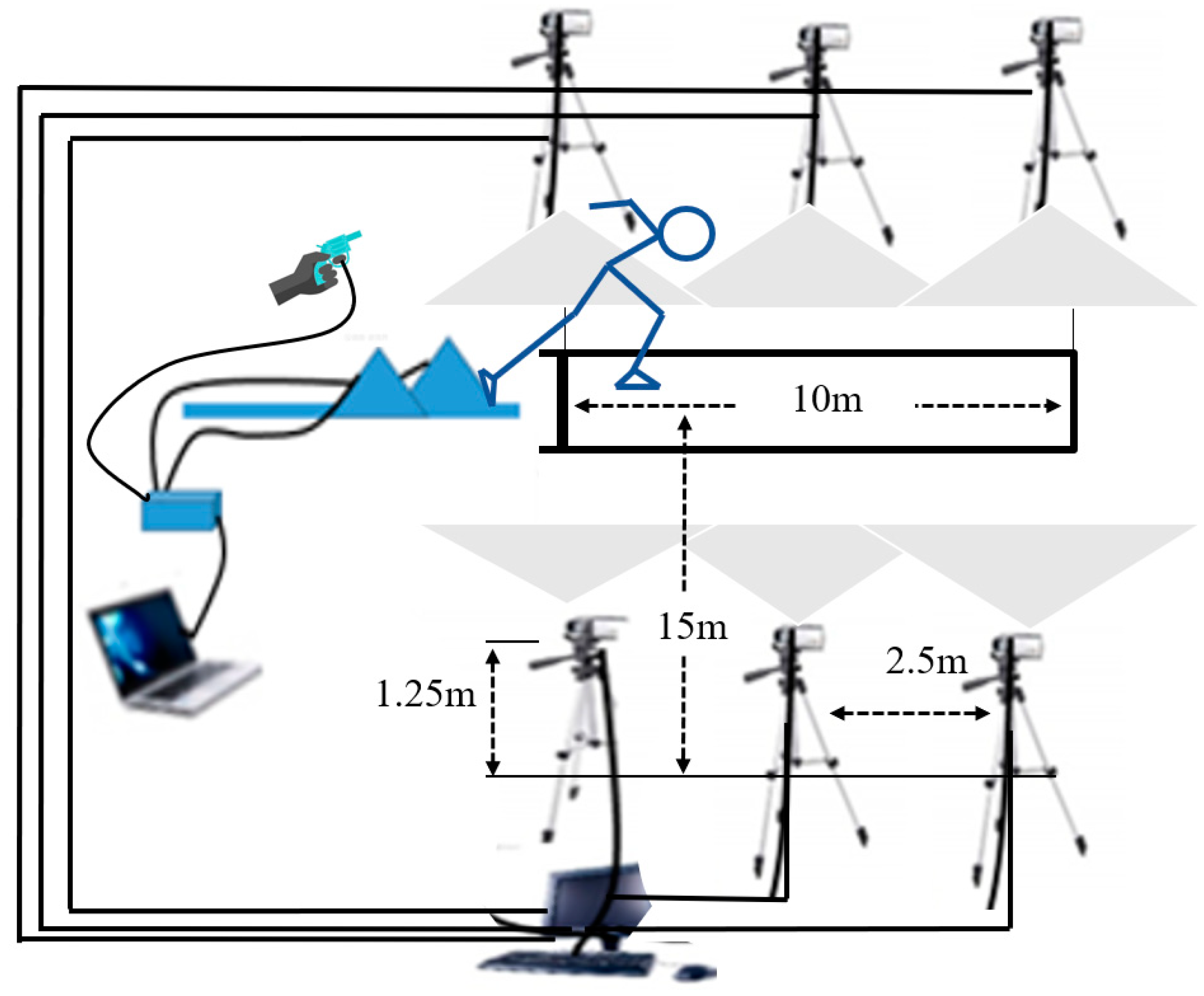 10m

15m

2.5m

1.25m