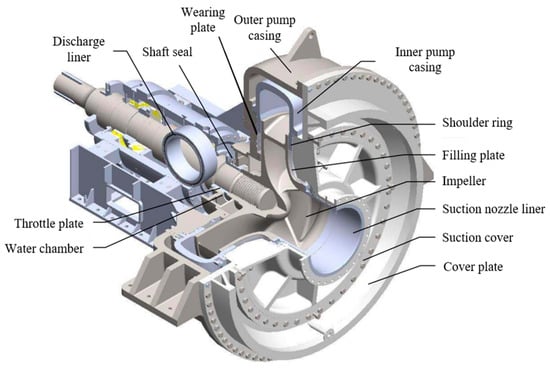 Discharge liner
Shaft seal
Wearing plate
Outer pump casing
Inner pump casing
Shoulder ring
Filling plate
Impeller
Suction nozzle liner
Suction cover
Cover plate
Throttle plate
Water chamber