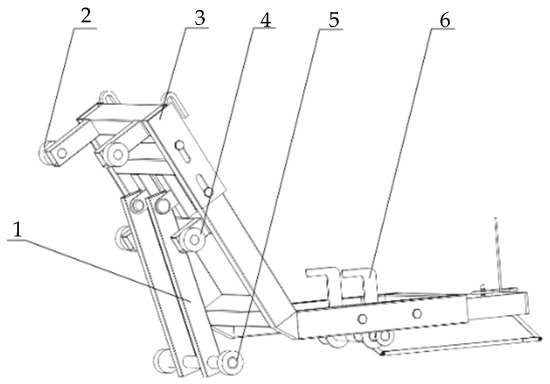 2
3
4
5
6
1