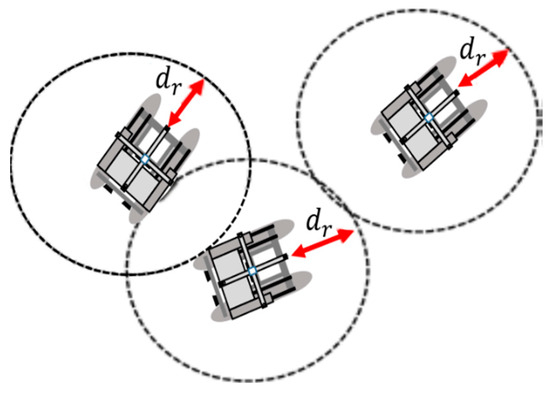 $d_r$

$d_r$

$d_r$