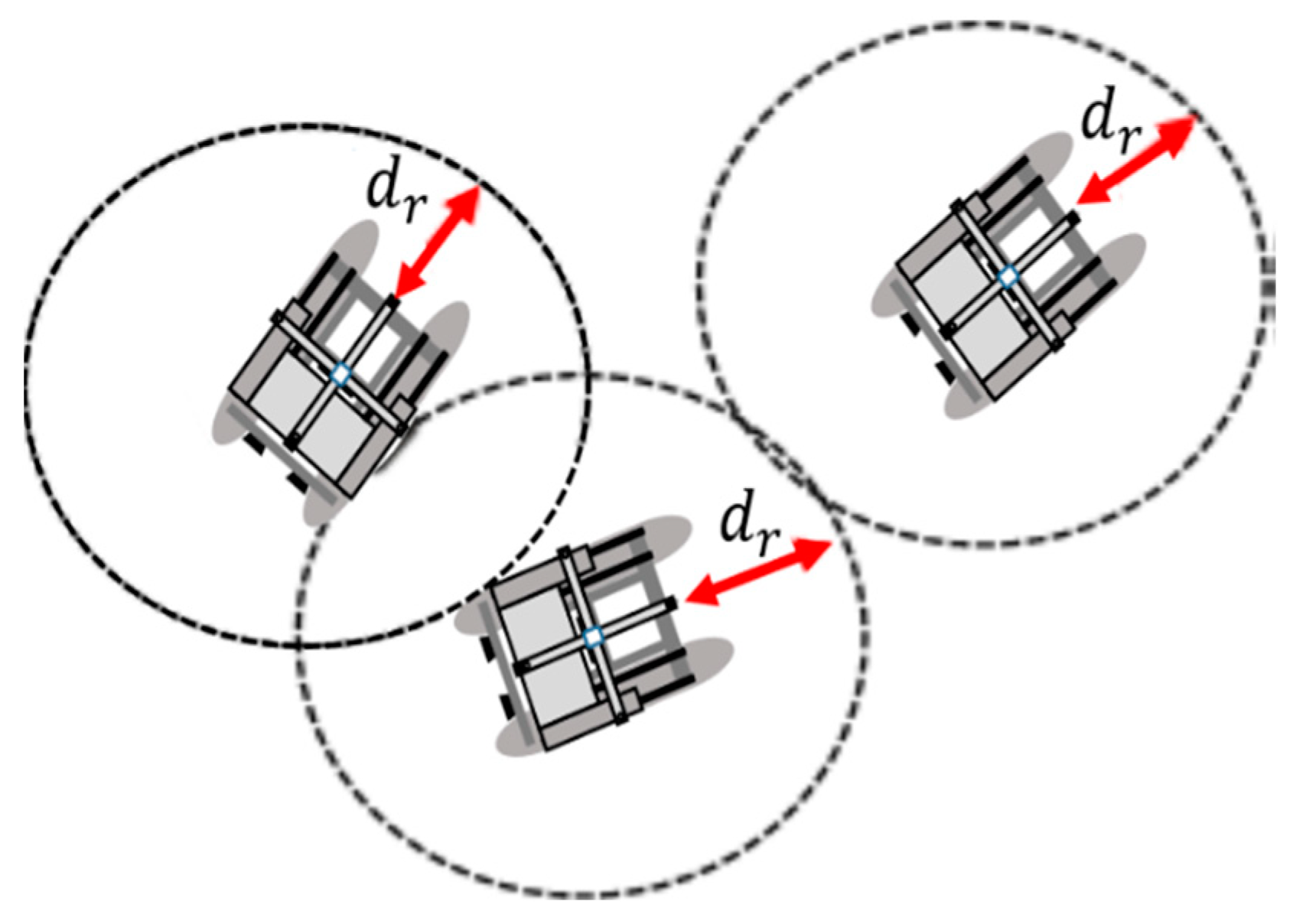 $d_r$

$d_r$

$d_r$