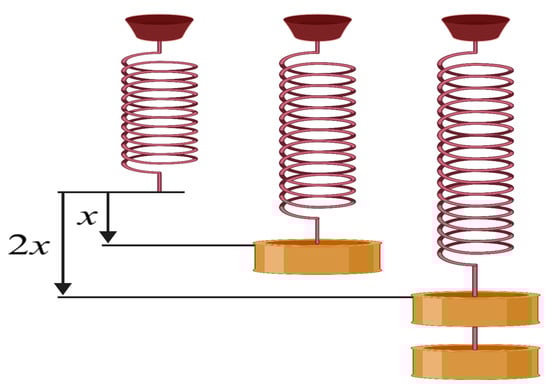 $x$
$2x$