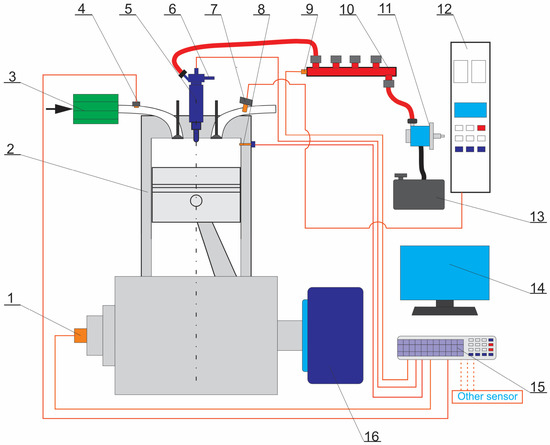 4
5
6
7
8
9
10
11
12
3
2
13
14
1
15
Other sensor
16