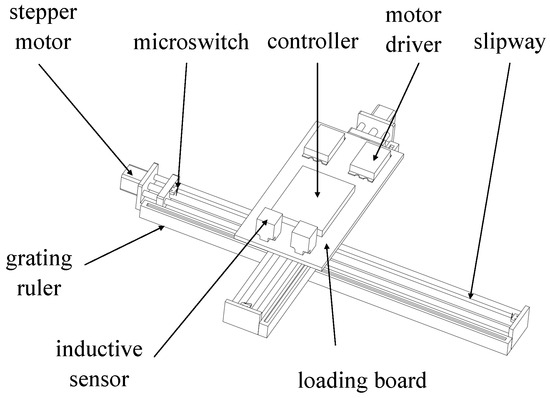 stepper motor

microswitch

controller

motor driver

slipway

grating ruler

inductive sensor

loading board