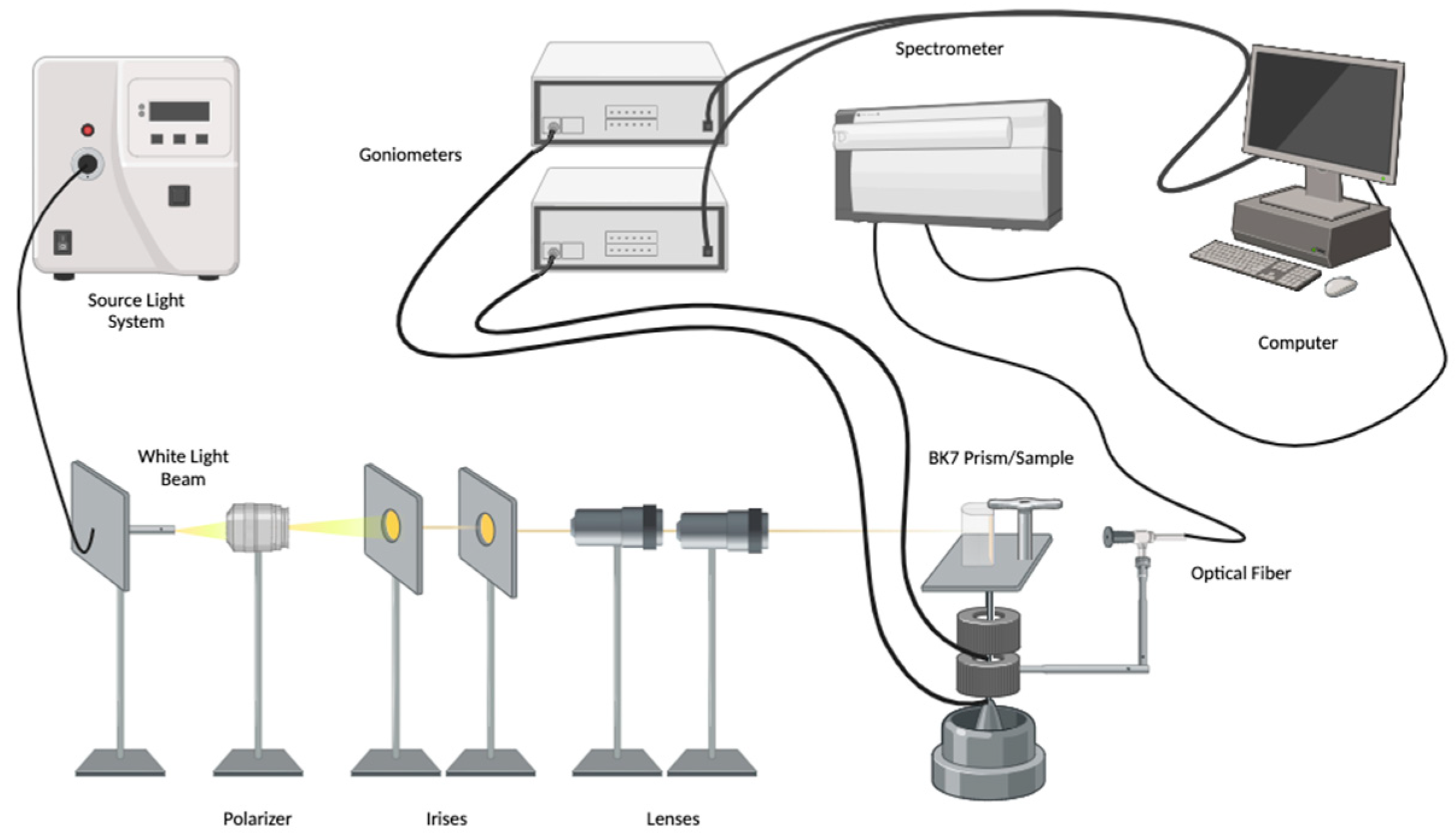 Spectrometer

Goniometers

Source Light System

Computer

White Light Beam

BK7 Prism/Sample

Optical Fiber

Polarizer

Irises

Lenses