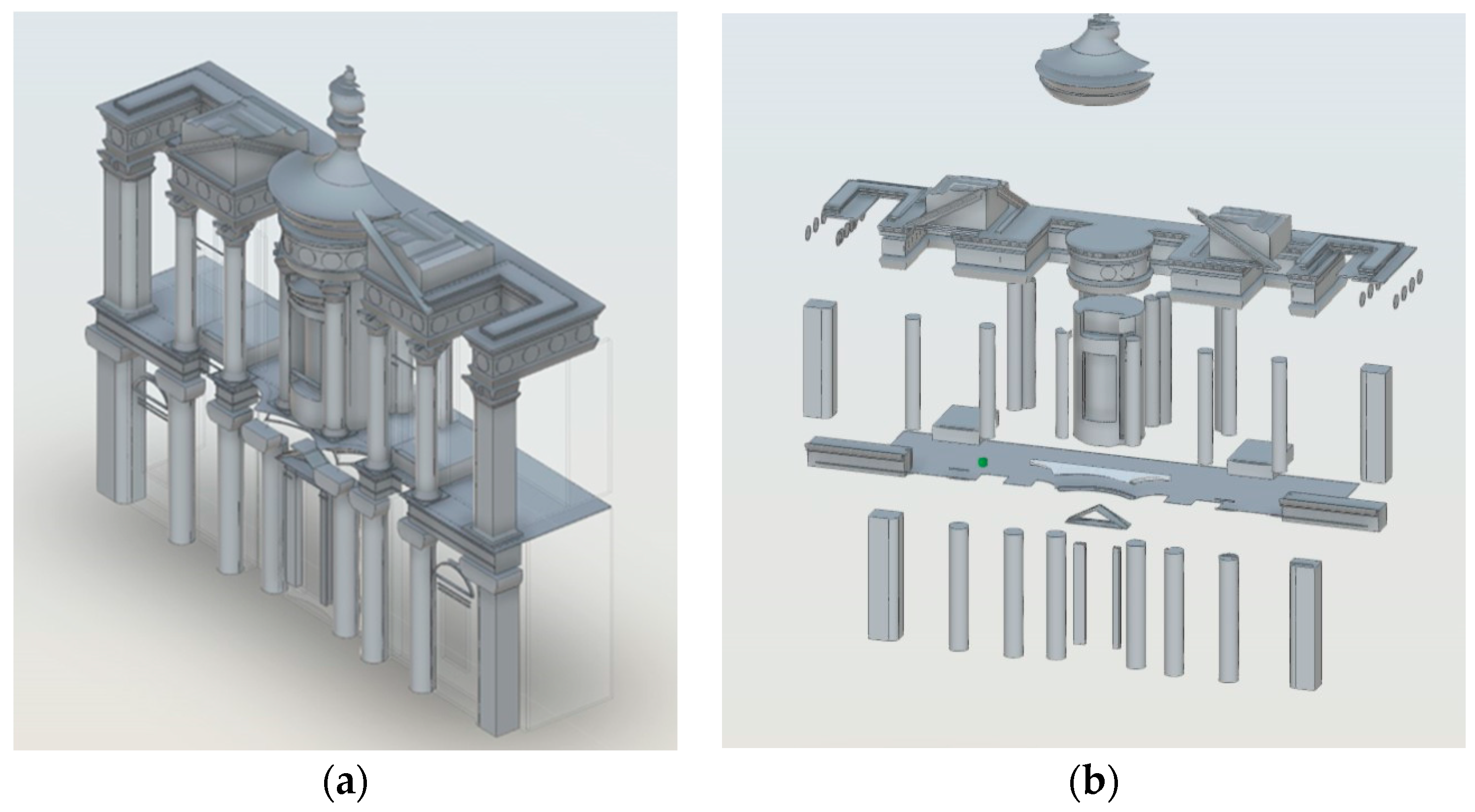 (a)

(b)