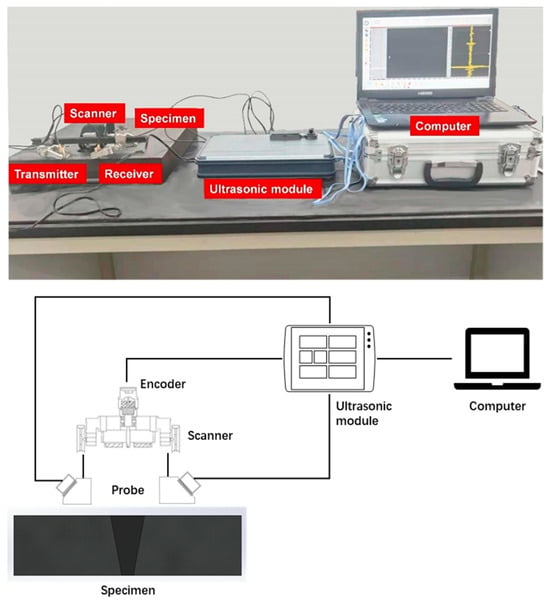 Scanner
Specimen
Computer
Transmitter
Receiver
Ultrasonic module

Encoder
Ultrasonic module
Computer
Scanner
Probe
Specimen