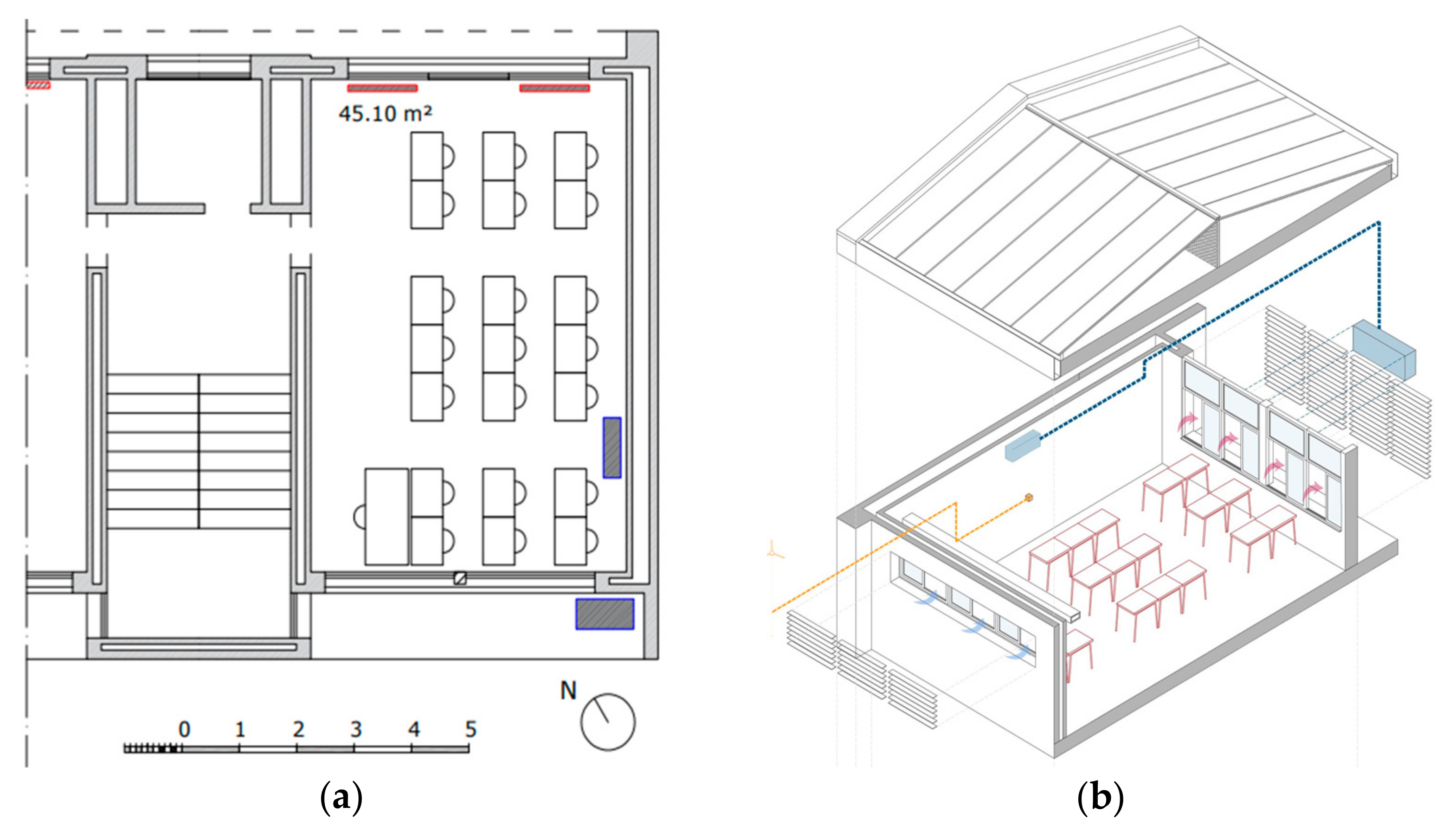 45.10 m²

N

0 1 2 3 4 5

(a)

(b)