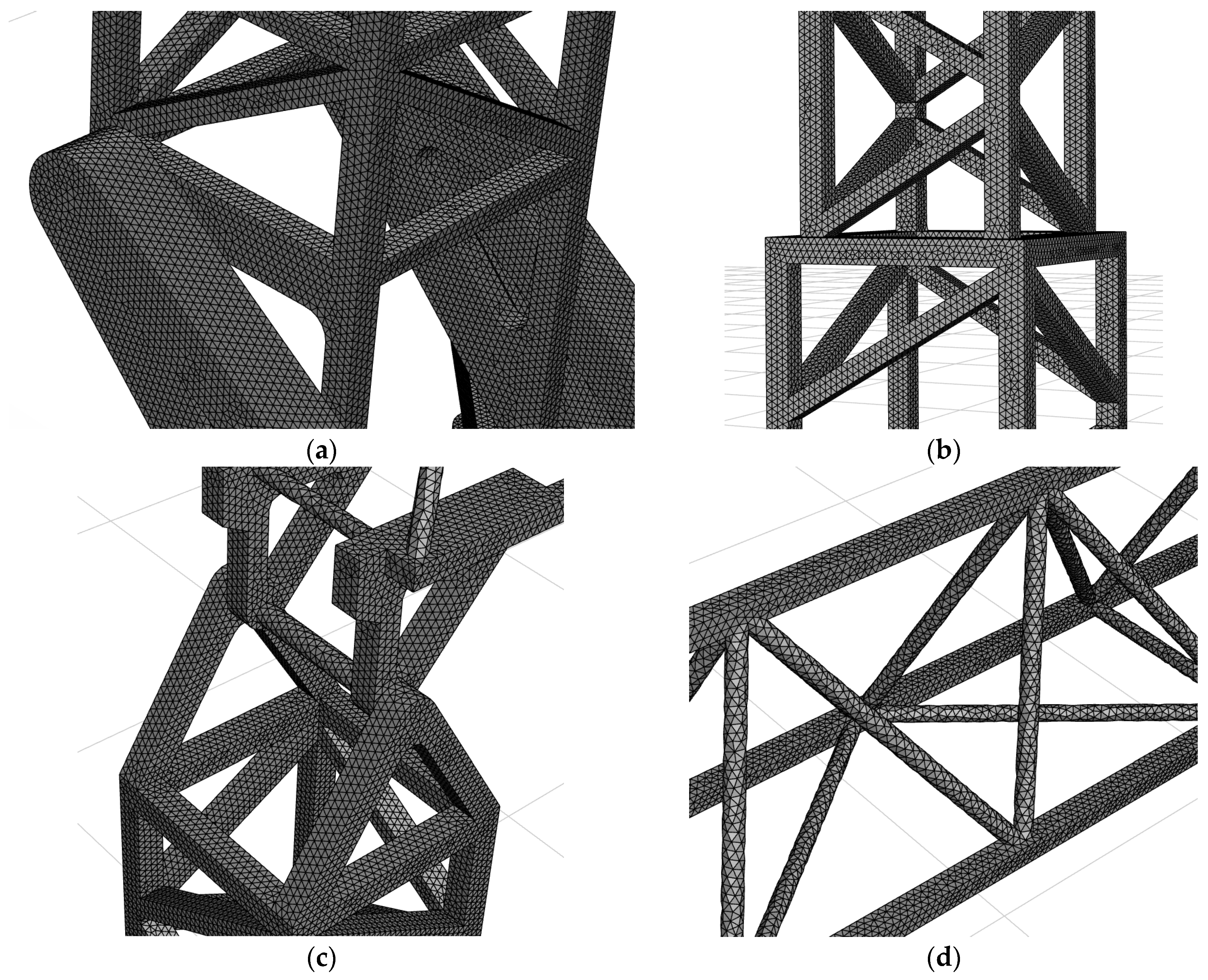 (a)

(b)

(c)

(d)