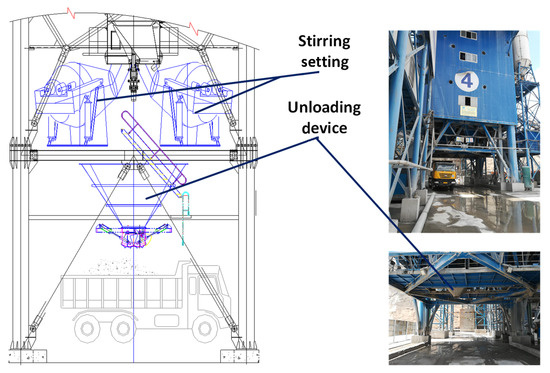 Stirring setting

Unloading device

4