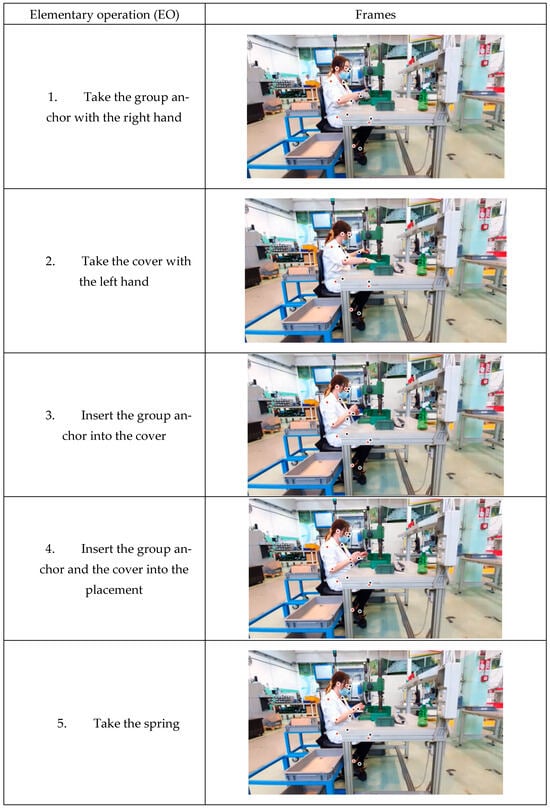 | Elementary operation (EO) | Frames |
|---|---|
| 1. Take the group anchor with the right hand | |
| 2. Take the cover with the left hand | |
| 3. Insert the group anchor into the cover | |
| 4. Insert the group anchor and the cover into the placement | |
| 5. Take the spring | |