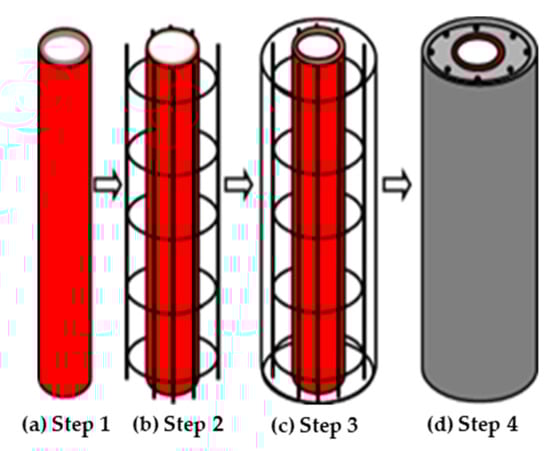 (a) Step 1 (b) Step 2 (c) Step 3 (d) Step 4