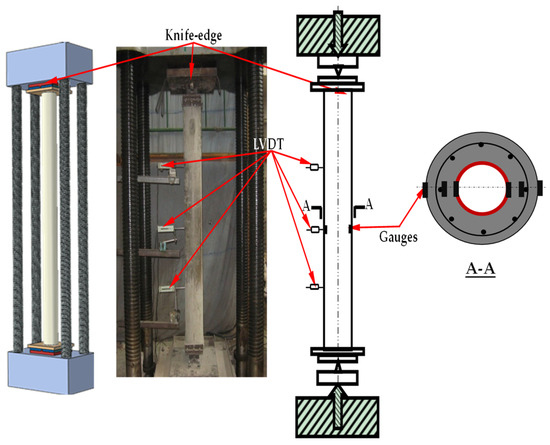 Knife-edge

LVDT

A

A

Gauges

A-A