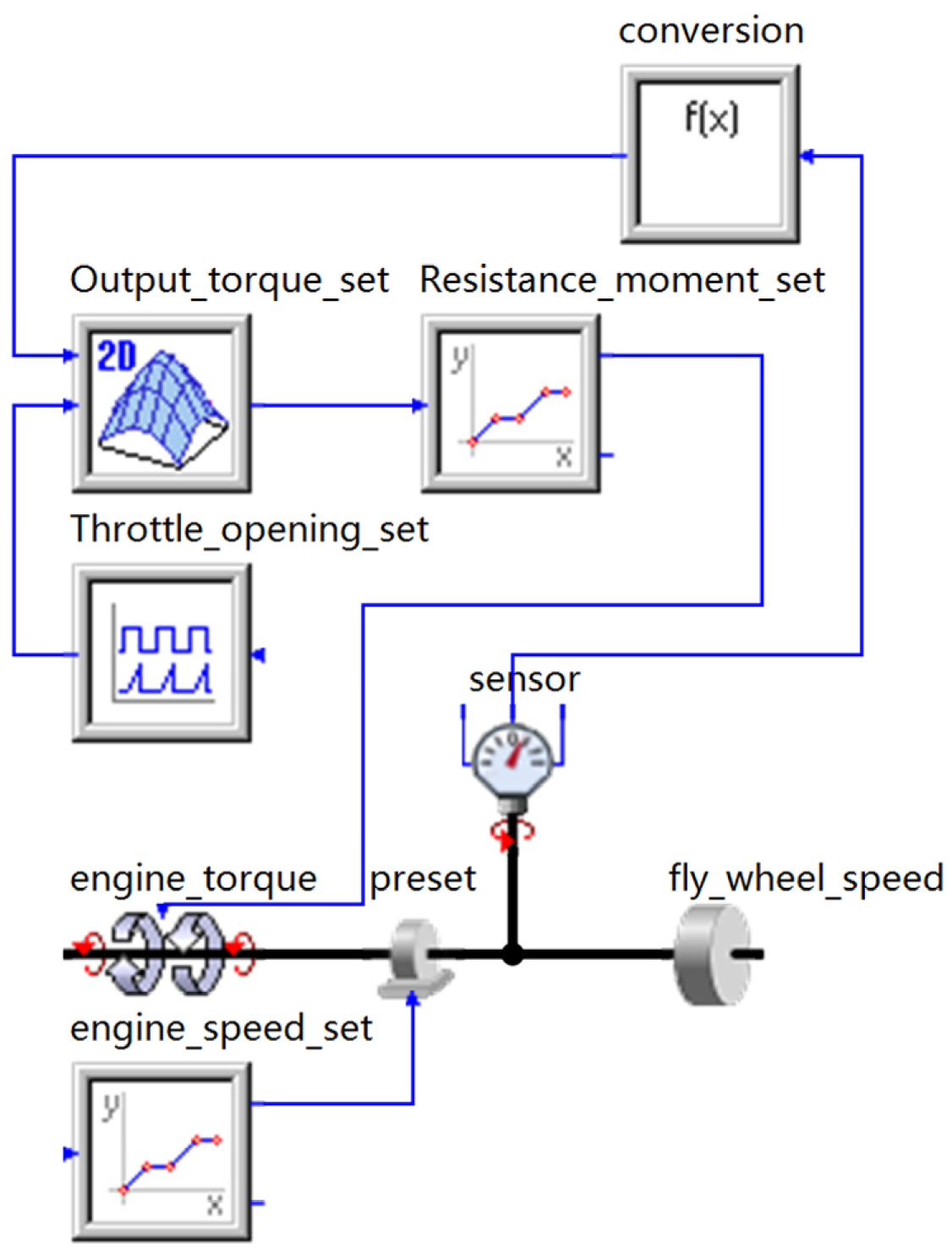 conversion

f(x)

Output_torque_set

2D

Resistance_moment_set

y

x

Throttle_opening_set

sensor

engine_torque

preset

fly_wheel_speed

engine_speed_set

y

x