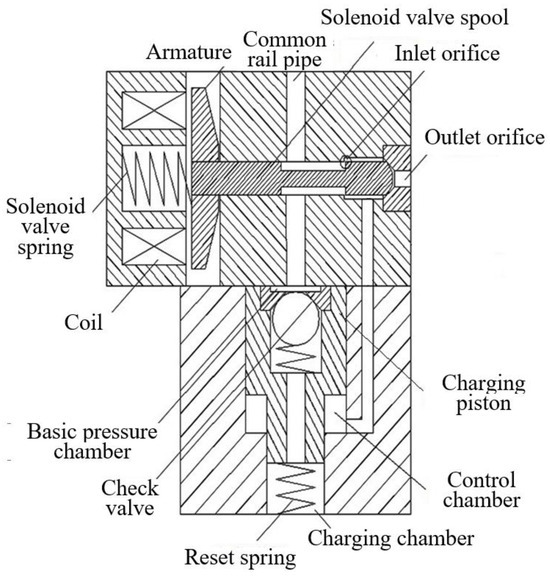 Solenoid valve spool

Armature

Common rail pipe

Inlet orifice

Outlet orifice

Solenoid valve spring

Coil

Charging piston

Basic pressure chamber

Check valve

Control chamber

Charging chamber

Reset spring