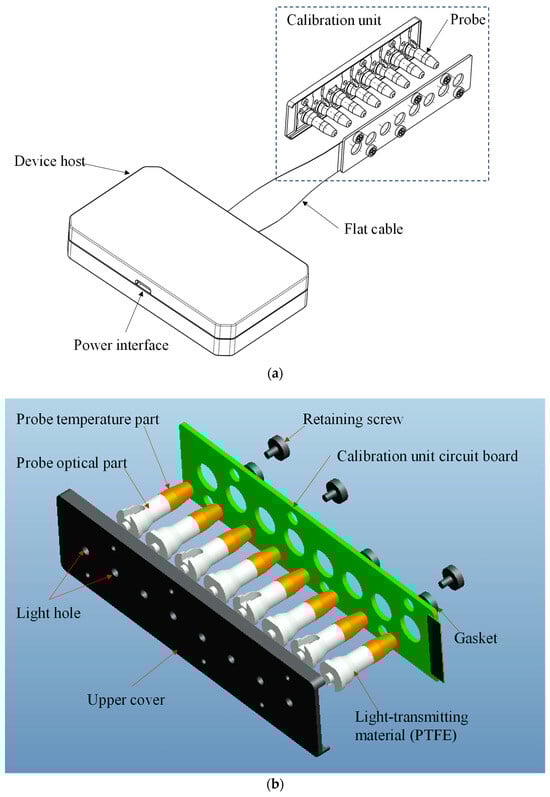 Calibration unit

Probe

Device host

Flat cable

Power interface

(a)

Probe temperature part

Retaining screw

Probe optical part

Calibration unit circuit board

Light hole

Gasket

Upper cover

Light-transmitting material (PTFE)

(b)