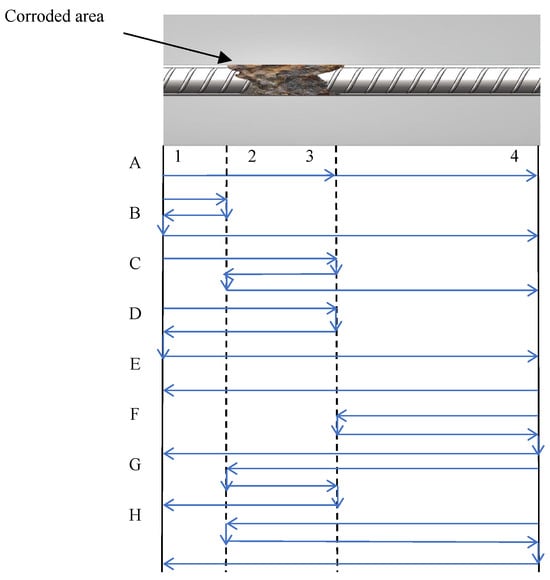 Corroded area

1
2
3
4

A
B
C
D
E
F
G
H