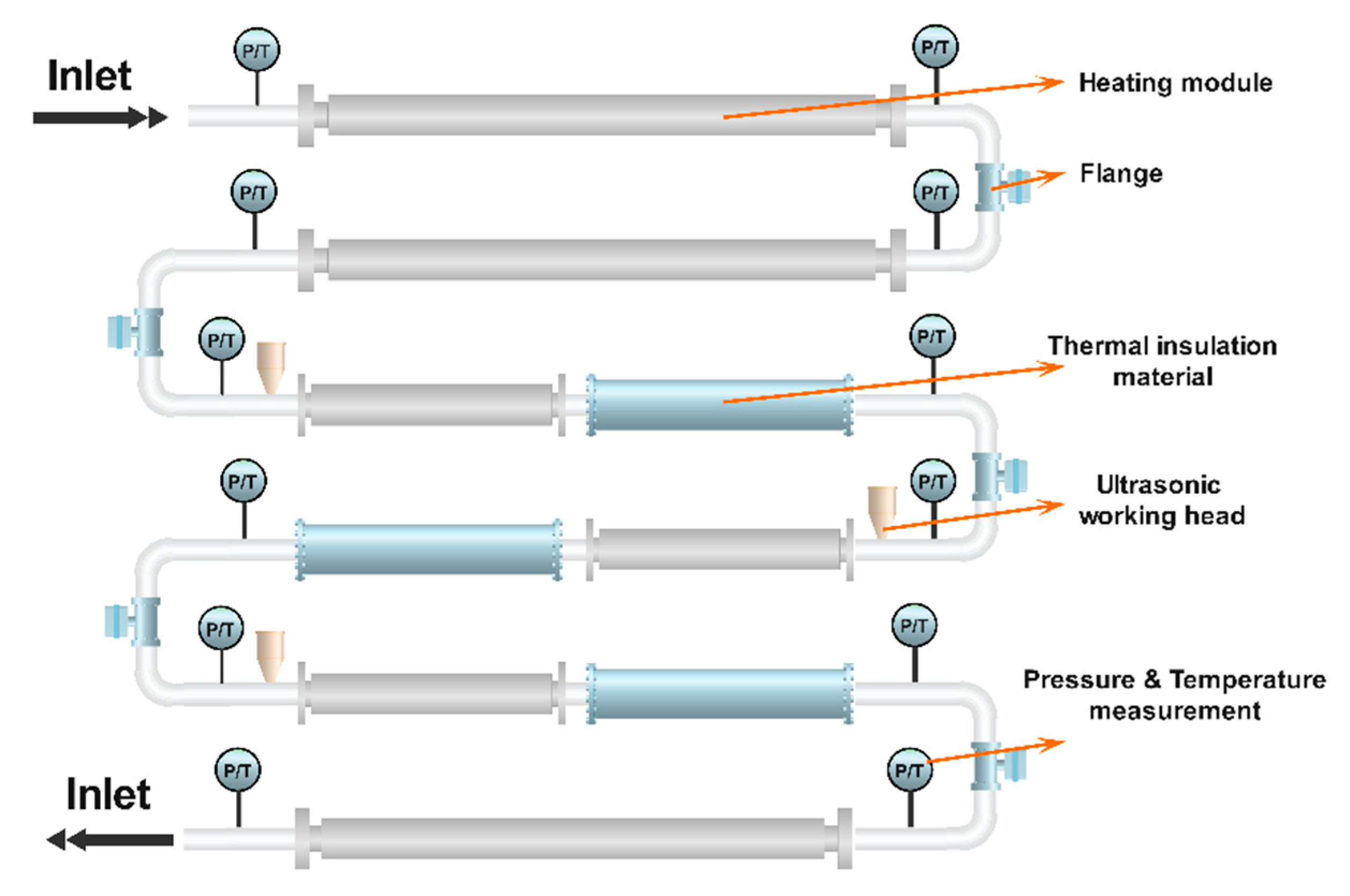 Inlet

P/T

P/T

Heating module

P/T

P/T

Flange

P/T

P/T

Thermal insulation material

P/T

P/T

Ultrasonic working head

P/T

P/T

Pressure & Temperature measurement

P/T

P/T

Inlet