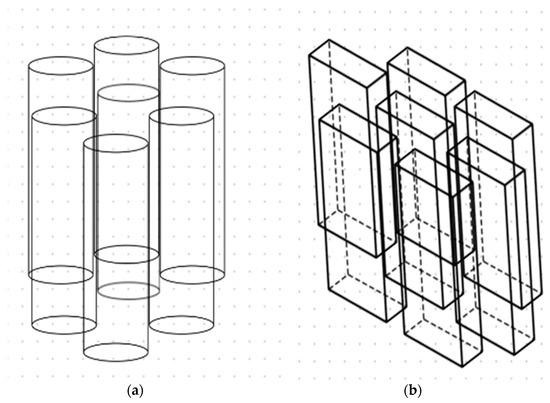 (a)

(b)