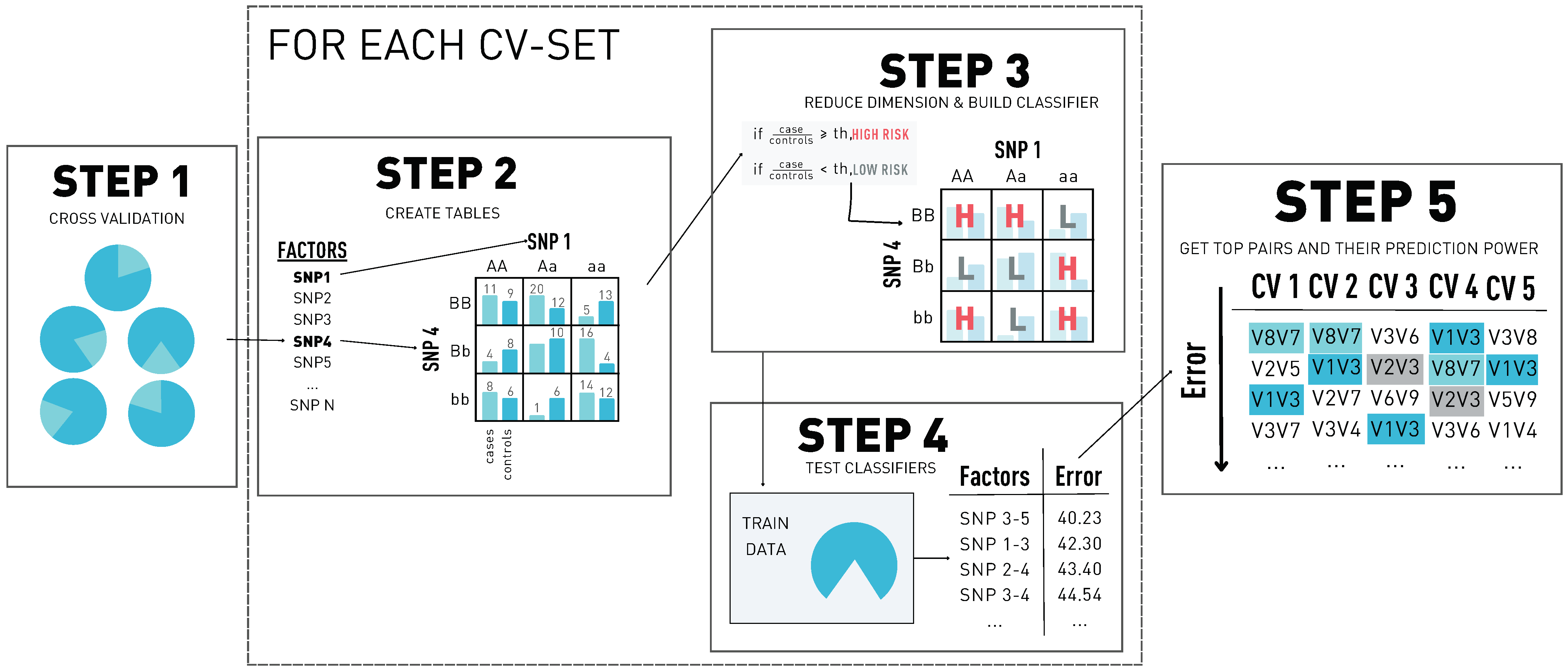 STEP 1
CROSS VALIDATION

FOR EACH CV-SET

STEP 2
CREATE TABLES

FACTORS
SNP1
SNP2
SNP3
SNP4
SNP5
...
SNP N

SNP 1
SNP 4

| | AA | Aa | aa |
|---|---|---|---|
| BB | 11 9 | 20 12 | 5 13 |
| Bb | 4 8 | 10 | 16 4 |
| bb | 8 6 | 1 6 | 14 12 |

cases
controls

STEP 3
REDUCE DIMENSION & BUILD CLASSIFIER

if $\frac{case}{controls} \geq$ th, HIGH RISK
if $\frac{case}{controls} <$ th, LOW RISK

SNP 1
SNP 4

| | AA | Aa | aa |
|---|---|---|---|
| BB | H | H | L |
| Bb | L | L | H |
| bb | H | L | H |

STEP 4
TEST CLASSIFIERS

TRAIN DATA

| Factors | Error |
|---|---|
| SNP 3-5 | 40.23 |
| SNP 1-3 | 42.30 |
| SNP 2-4 | 43.40 |
| SNP 3-4 | 44.54 |
| ... | ... |

STEP 5
GET TOP PAIRS AND THEIR PREDICTION POWER

Error

| CV 1 | CV 2 | CV 3 | CV 4 | CV 5 |
|---|---|---|---|---|
| V8V7 | V8V7 | V3V6 | V1V3 | V3V8 |
| V2V5 | V1V3 | V2V3 | V8V7 | V1V3 |
| V1V3 | V2V7 | V6V9 | V2V3 | V5V9 |
| V3V7 | V3V4 | V1V3 | V3V6 | V1V4 |
| ... | ... | ... | ... | ... |