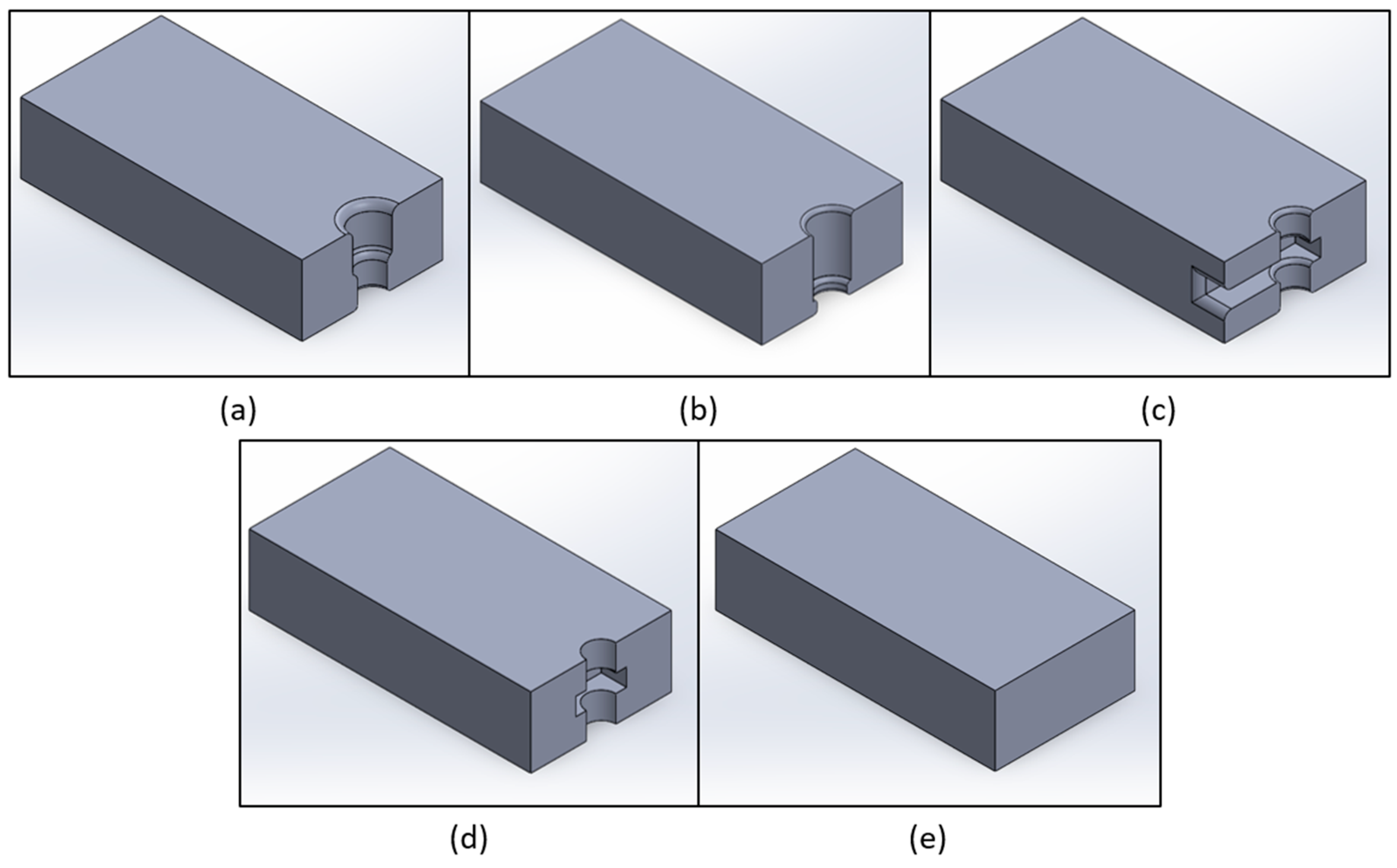 (a)
(b)
(c)
(d)
(e)