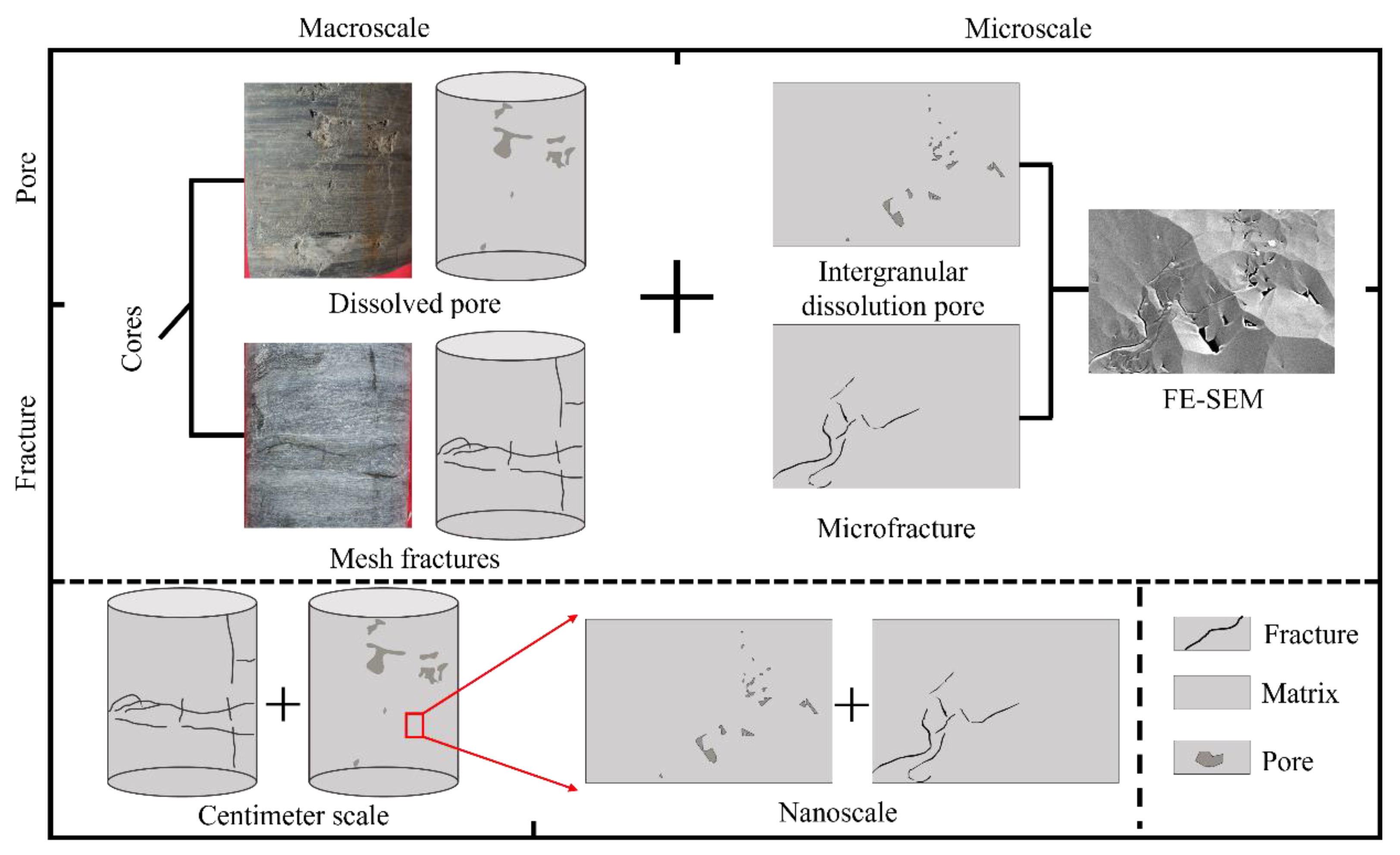 Macroscale

Microscale

Pore

Fracture

Cores

Dissolved pore

Mesh fractures

Intergranular dissolution pore

Microfracture

FE-SEM

Centimeter scale

Nanoscale

Fracture

Matrix

Pore